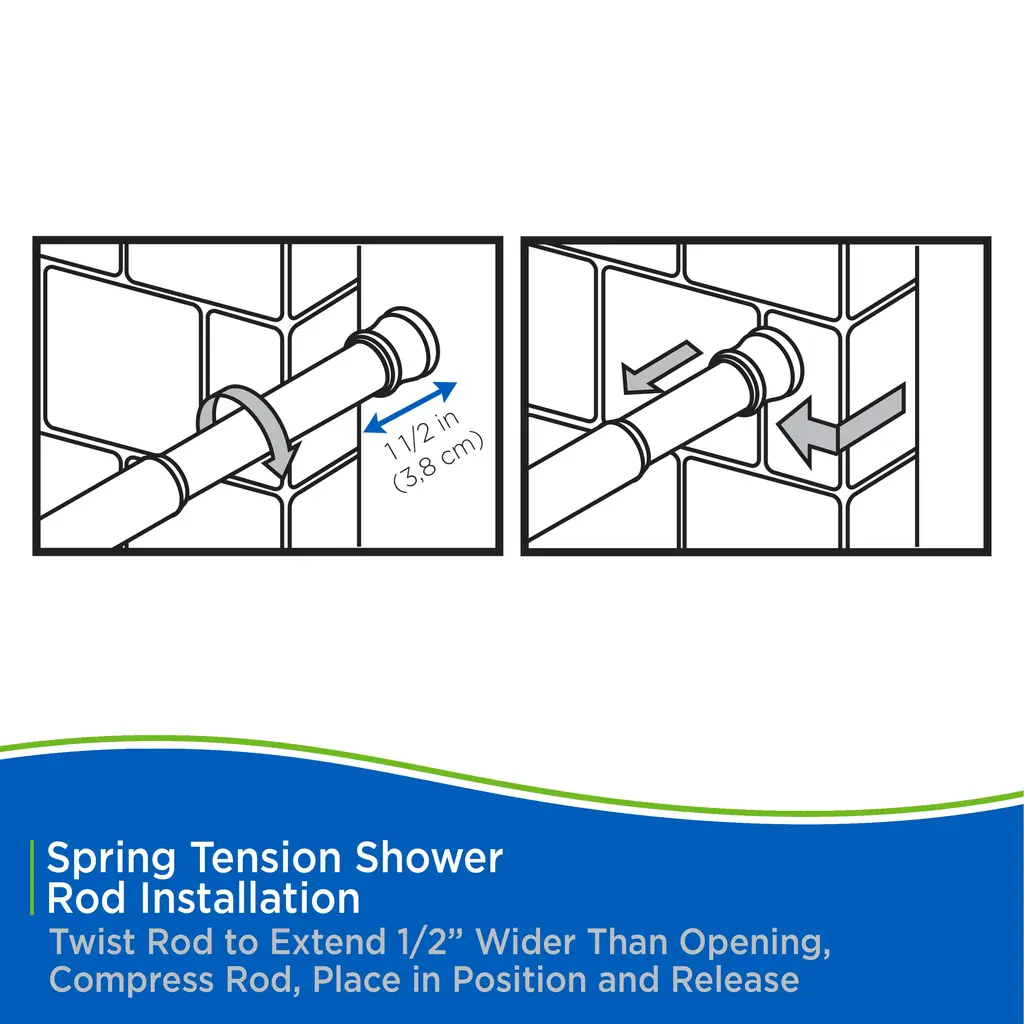 1 1/2 in
(3,8 cm)

Spring Tension Shower Rod Installation
Twist Rod to Extend 1/2” Wider Than Opening, Compress Rod, Place in Position and Release