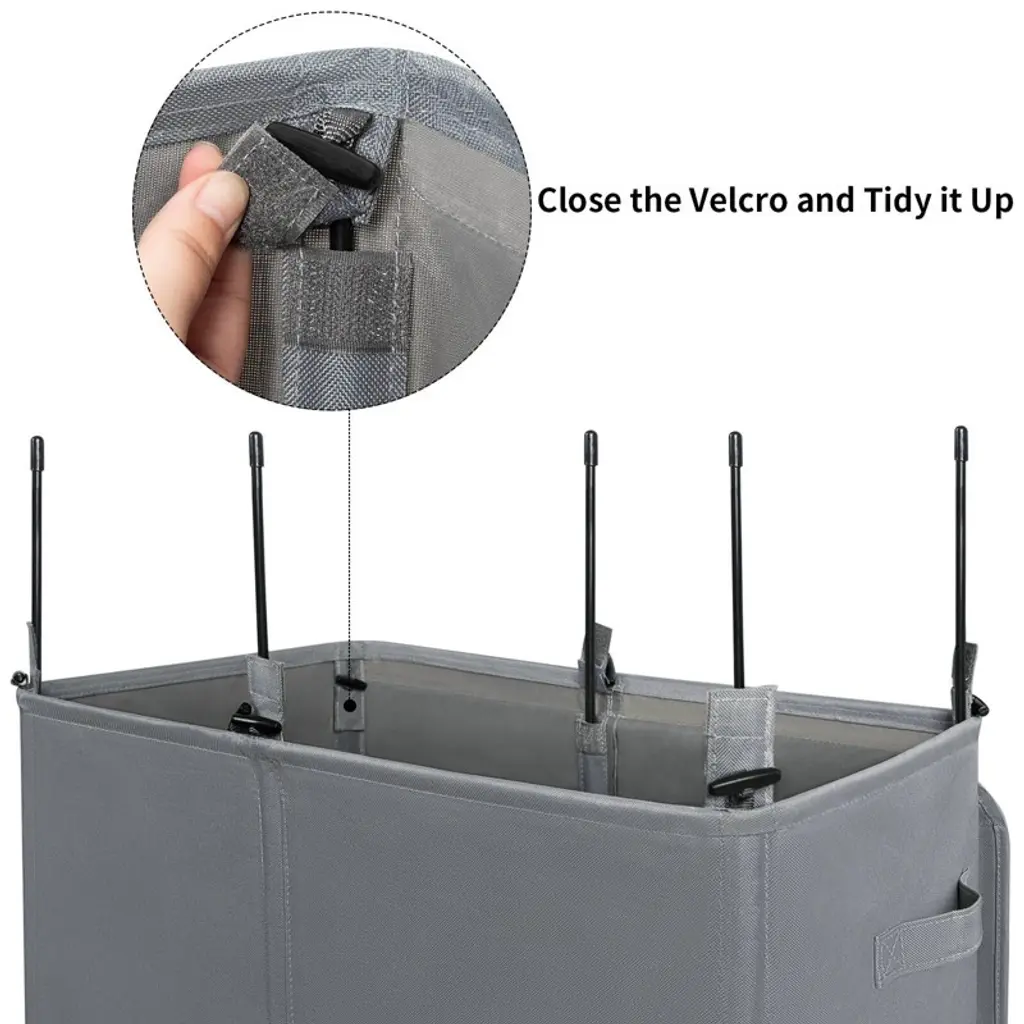 Close the Velcro and Tidy it Up