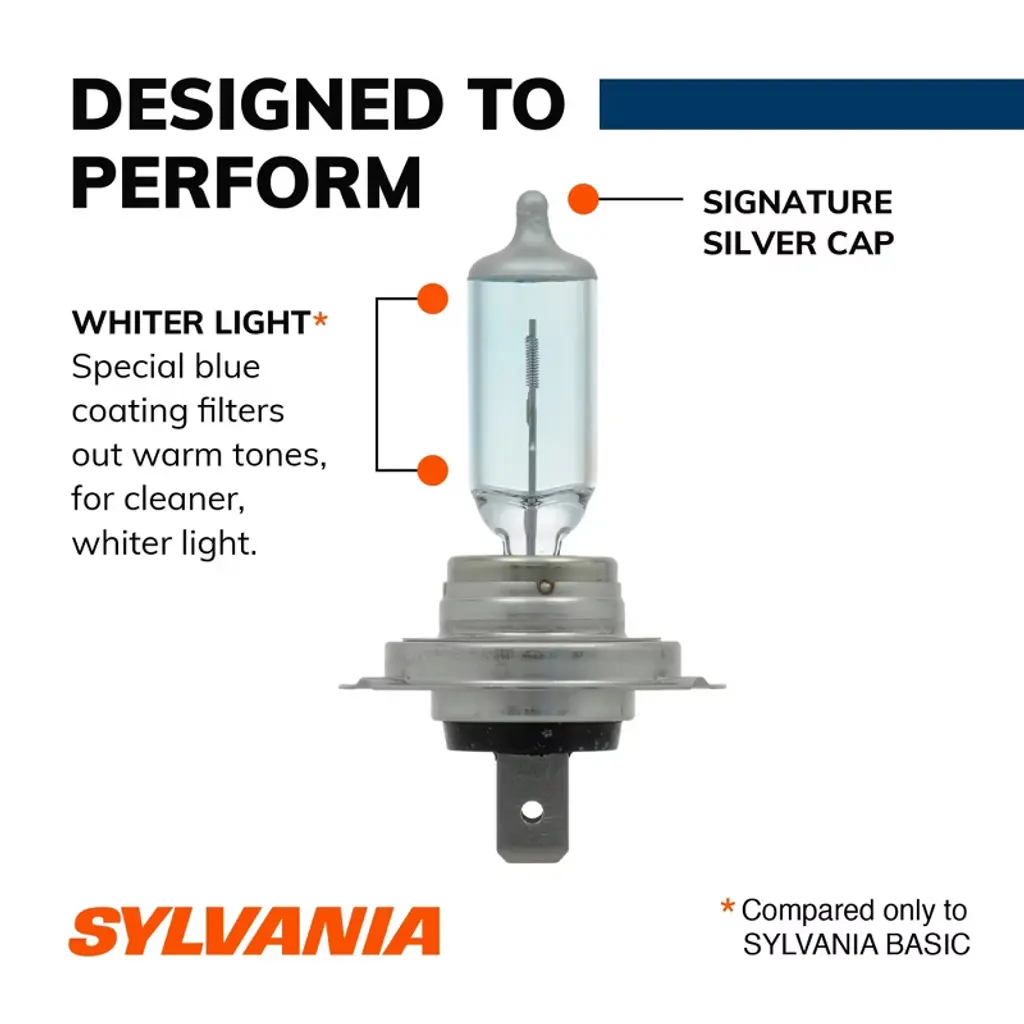 DESIGNED TO PERFORM

SIGNATURE SILVER CAP

WHITER LIGHT*
Special blue coating filters out warm tones, for cleaner, whiter light.

SYLVANIA

* Compared only to SYLVANIA BASIC