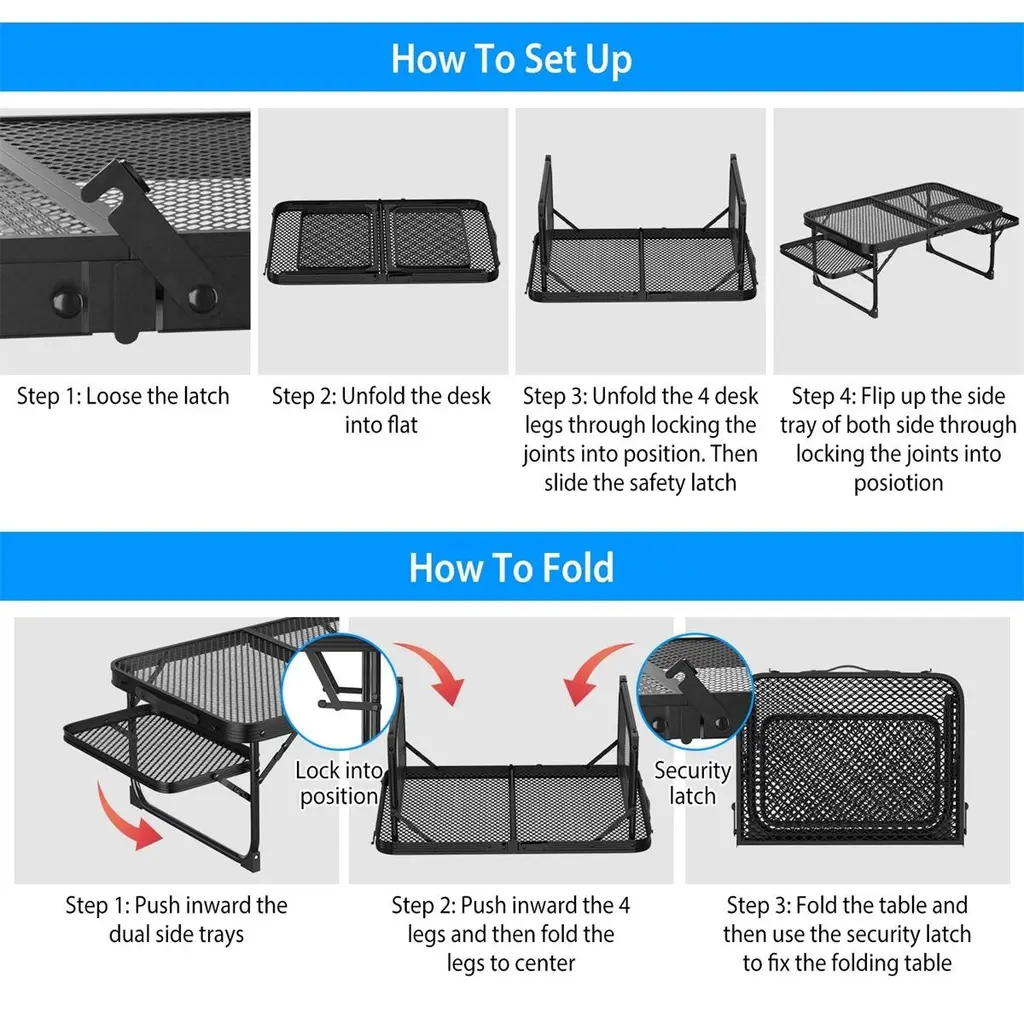 How To Set Up

Step 1: Loose the latch

Step 2: Unfold the desk into flat

Step 3: Unfold the 4 desk legs through locking the joints into position. Then slide the safety latch

Step 4: Flip up the side tray of both side through locking the joints into posiotion

How To Fold

Lock into position

Security latch

Step 1: Push inward the dual side trays

Step 2: Push inward the 4 legs and then fold the legs to center

Step 3: Fold the table and then use the security latch to fix the folding table