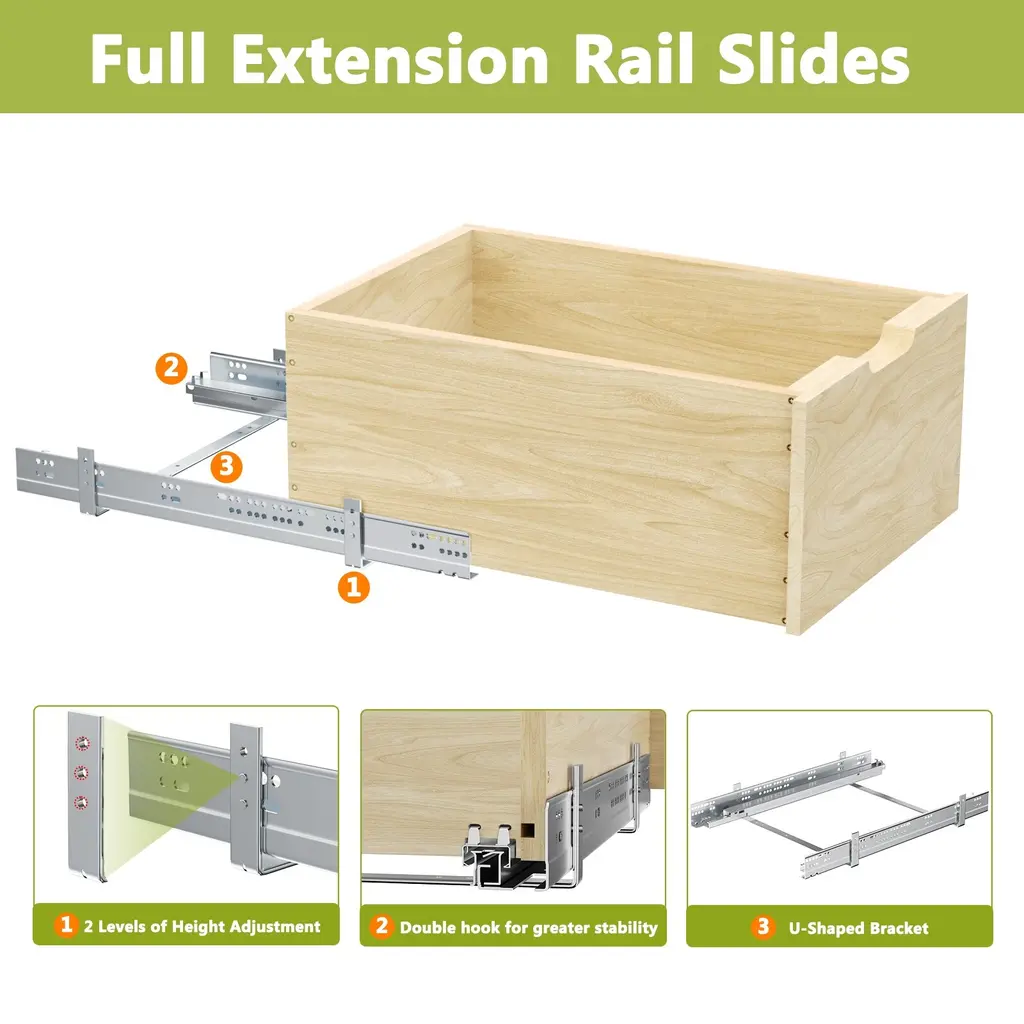 Full Extension Rail Slides

2

3

1

1 2 Levels of Height Adjustment

2 Double hook for greater stability

3 U-Shaped Bracket