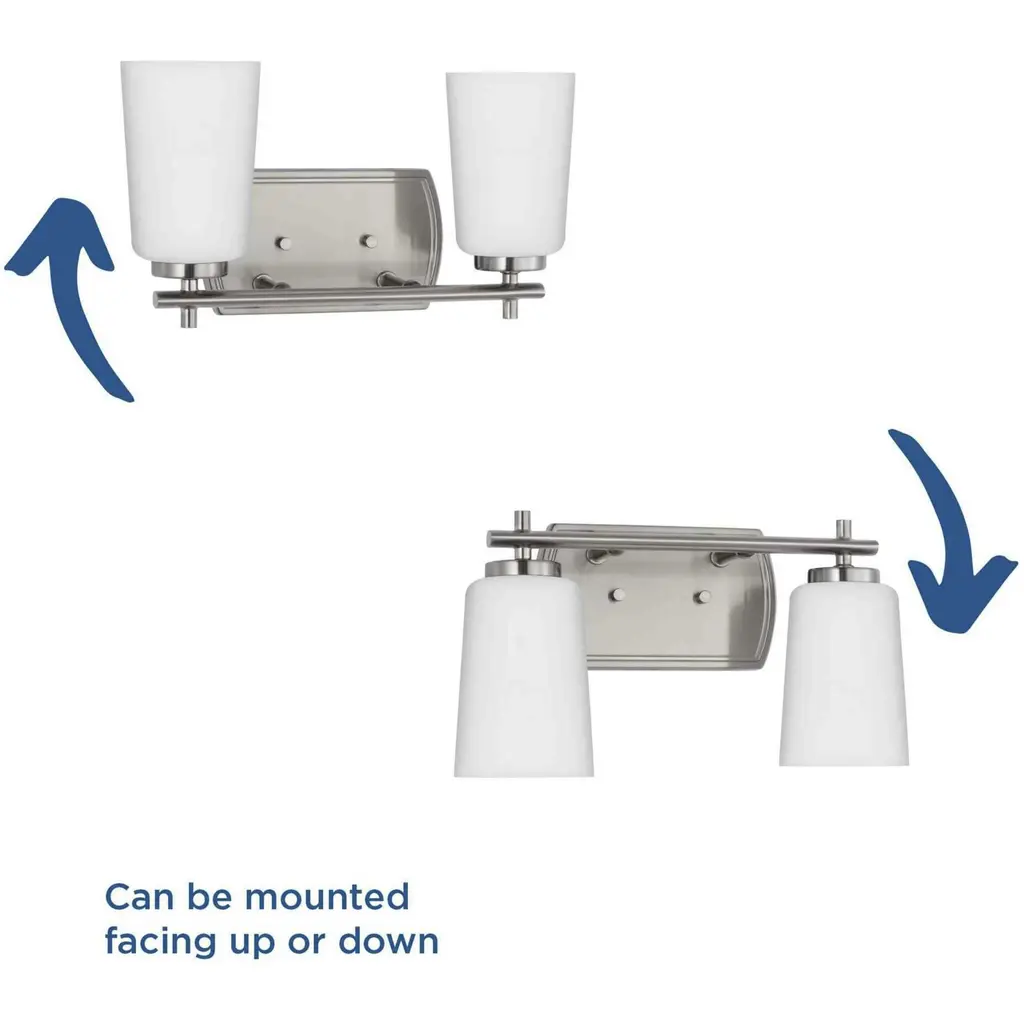 Can be mounted facing up or down