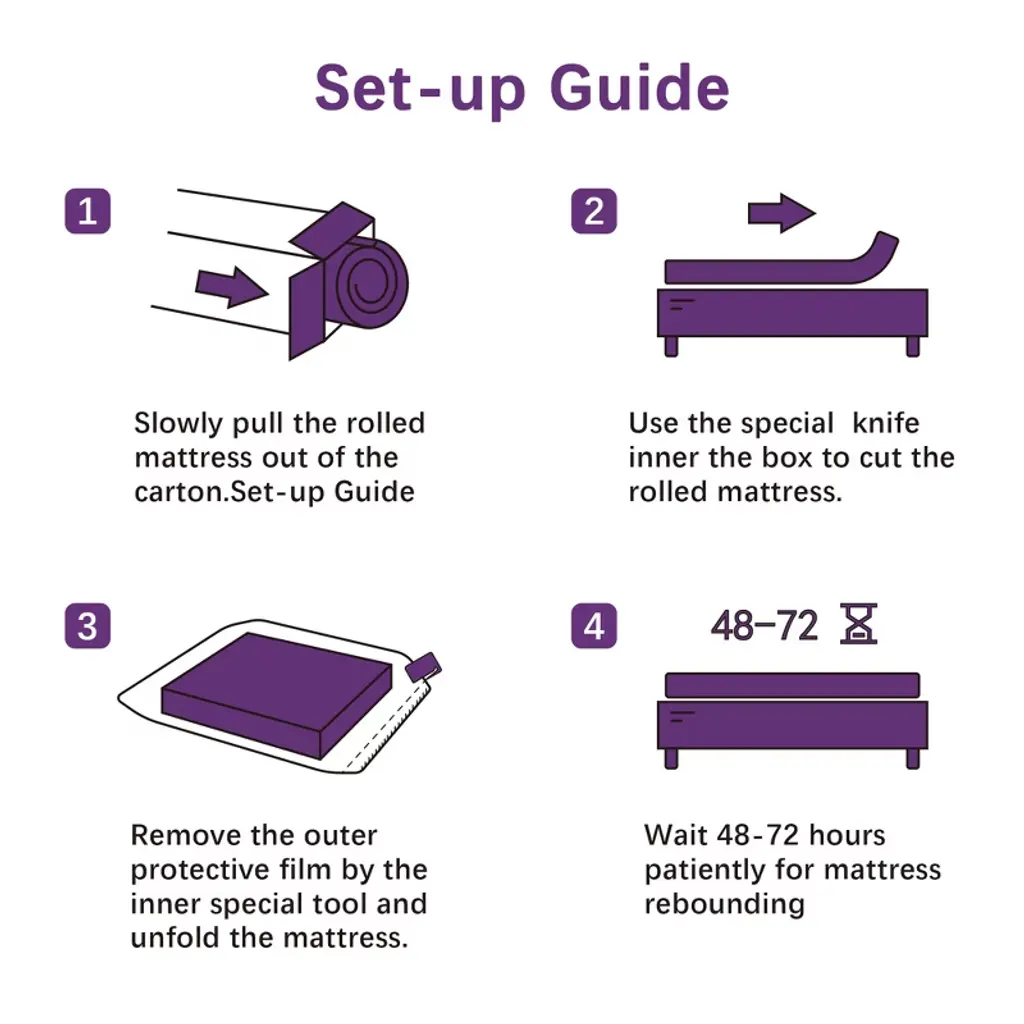 Set-up Guide

1

Slowly pull the rolled mattress out of the carton.Set-up Guide

2

Use the special knife inner the box to cut the rolled mattress.

3

Remove the outer protective film by the inner special tool and unfold the mattress.

4

48-72

Wait 48-72 hours patiently for mattress rebounding