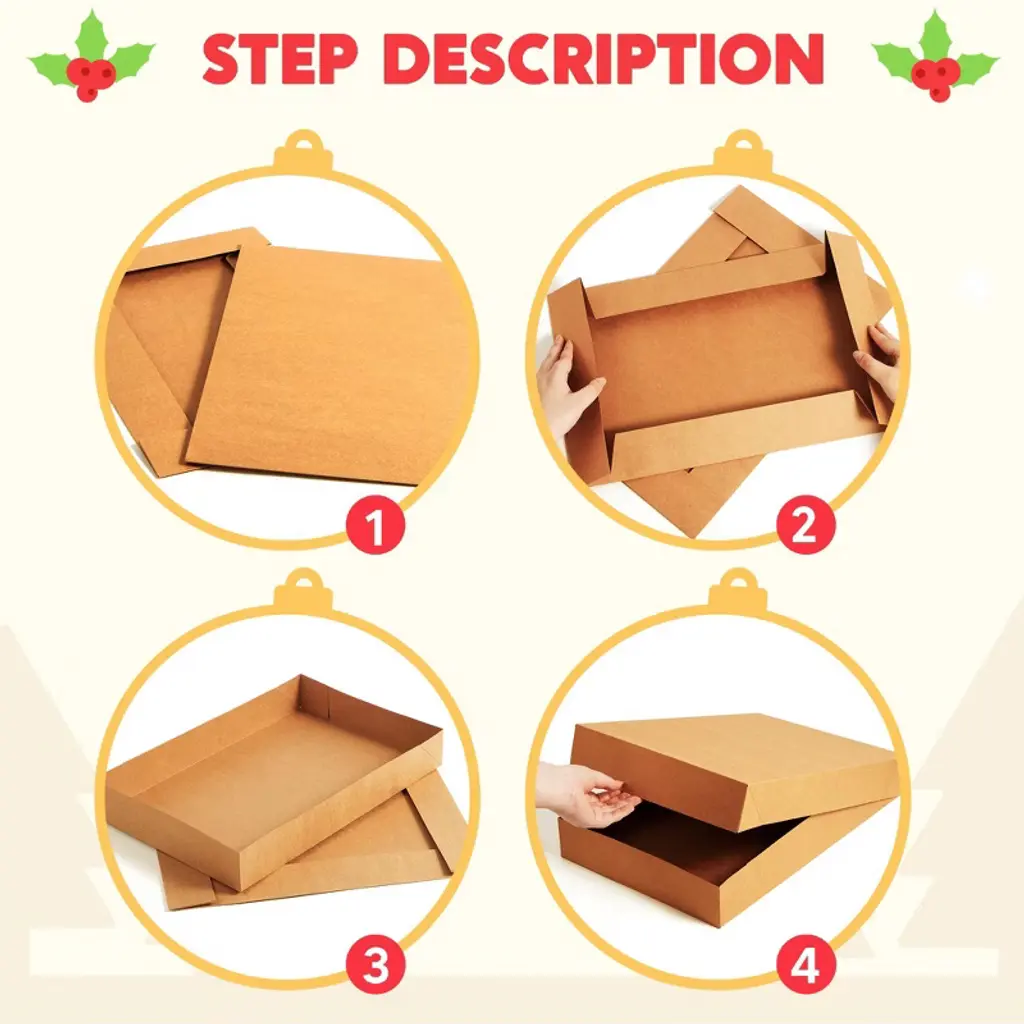 STEP DESCRIPTION

1

2

3

4