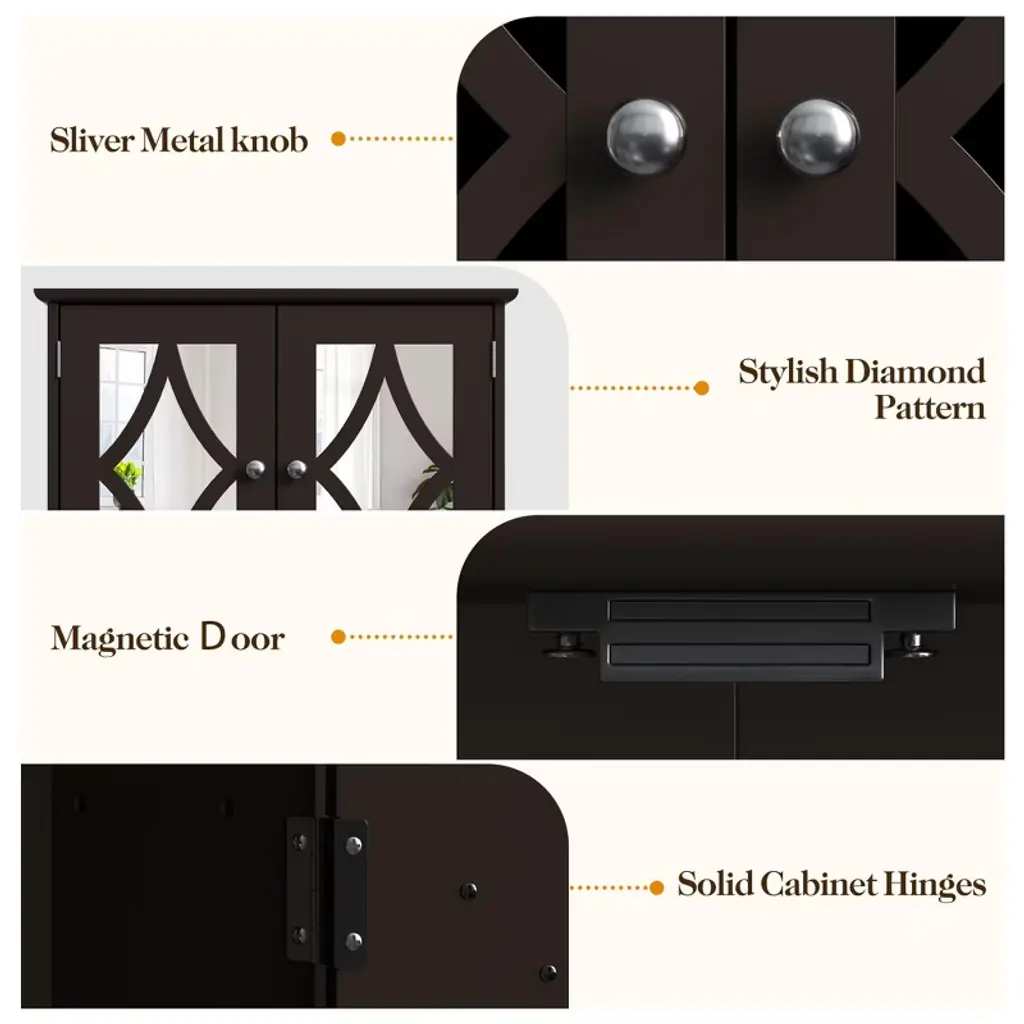 Sliver Metal knob

Stylish Diamond Pattern

Magnetic Door

Solid Cabinet Hinges