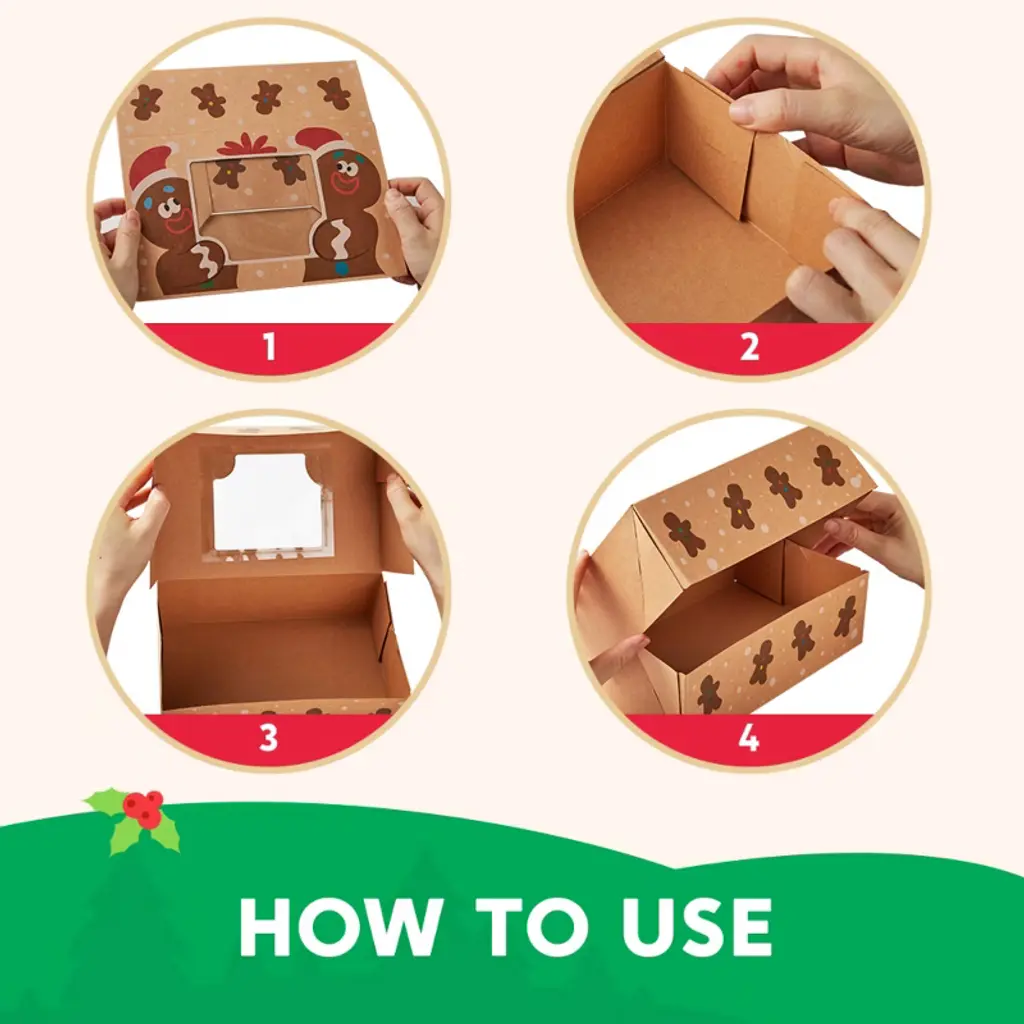 1

2

3

4

HOW TO USE