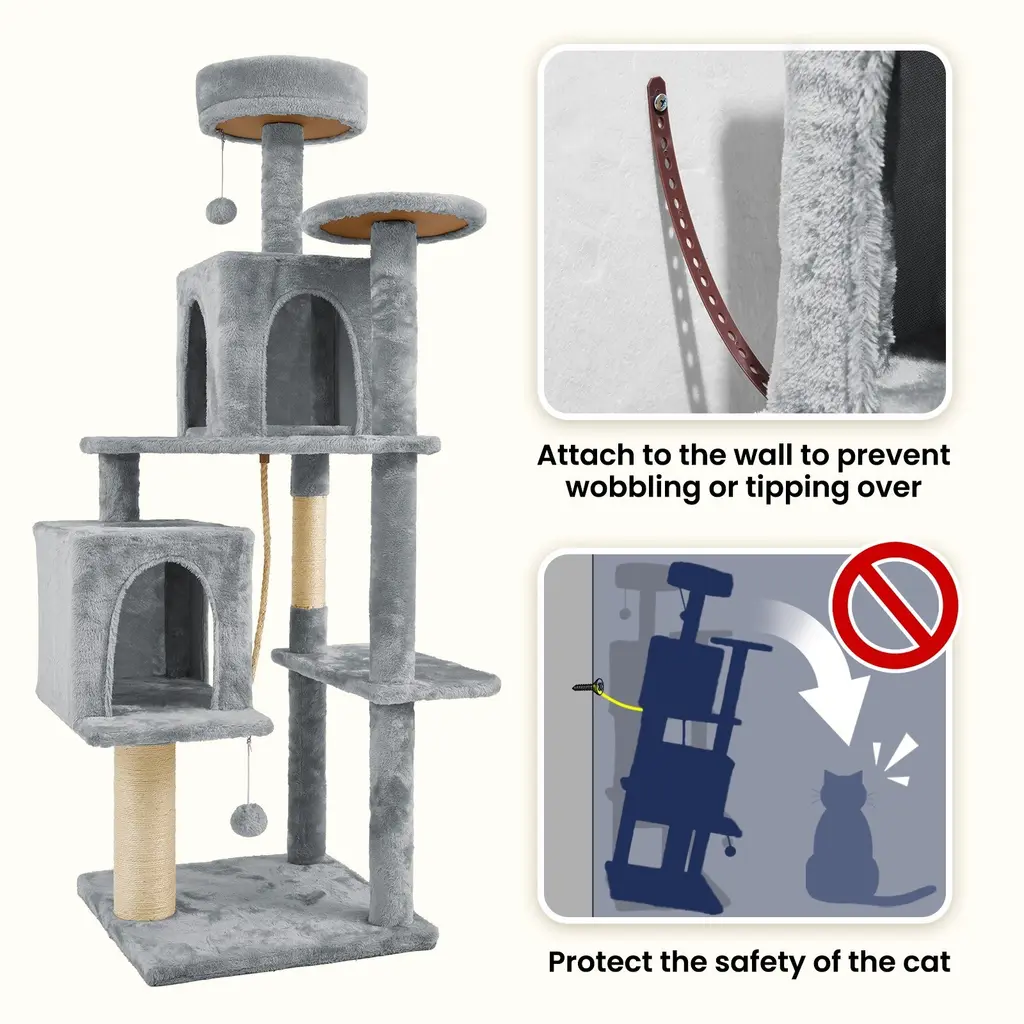 Attach to the wall to prevent wobbling or tipping over

Protect the safety of the cat