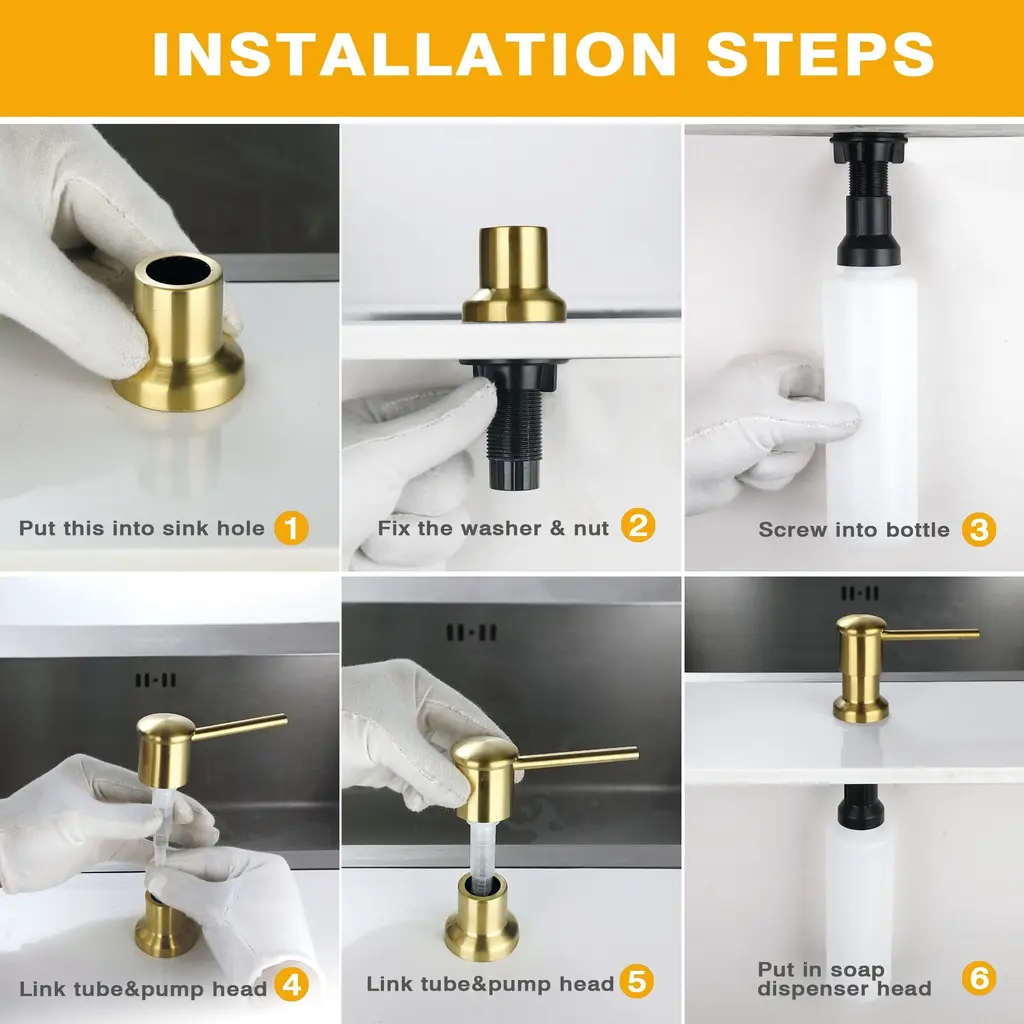 INSTALLATION STEPS

Put this into sink hole 1

Fix the washer & nut 2

Screw into bottle 3

Link tube&pump head 4

Link tube&pump head 5

Put in soap dispenser head 6