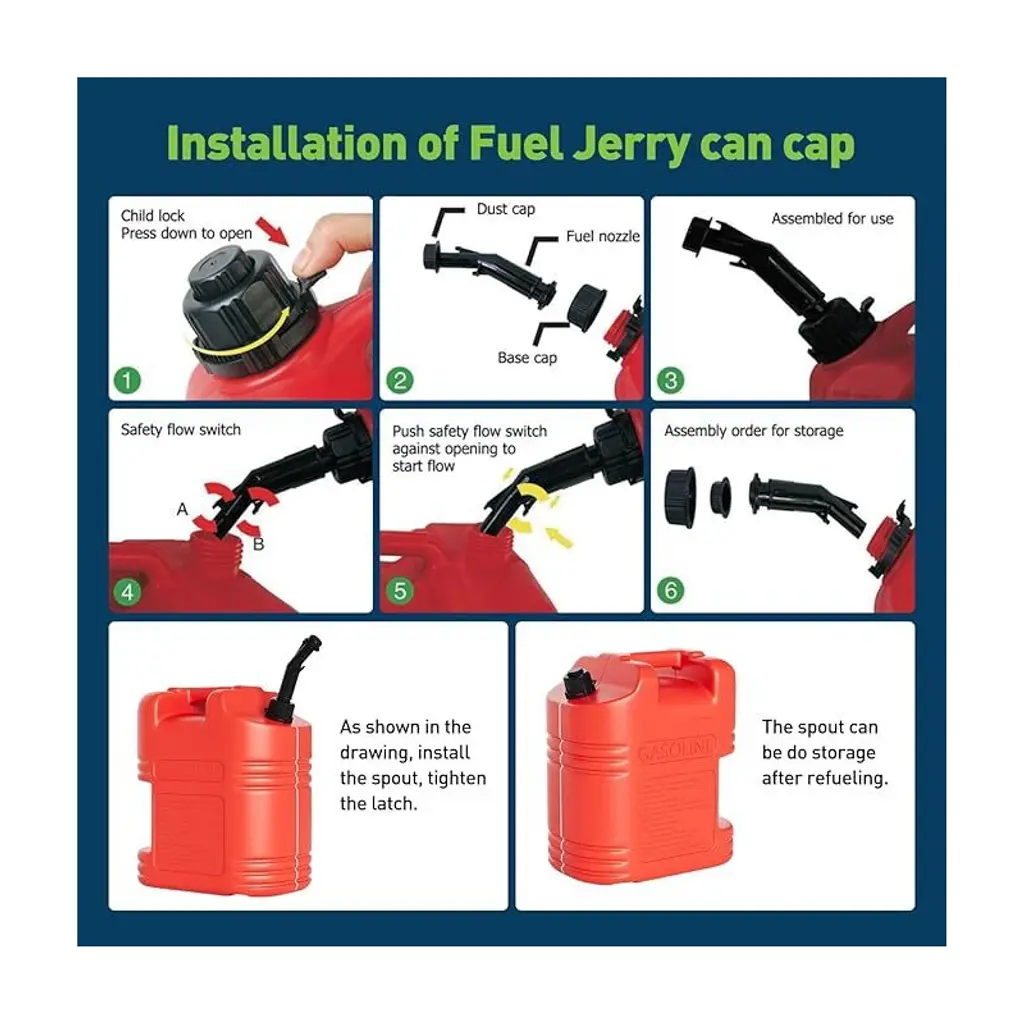 Installation of Fuel Jerry can cap

Child lock
Press down to open

1

Dust cap

Fuel nozzle

Base cap

2

Assembled for use

3

Safety flow switch

A

B

4

Push safety flow switch against opening to start flow

5

Assembly order for storage

6

As shown in the drawing, install the spout, tighten the latch.

GASOLINE

The spout can be do storage after refueling.