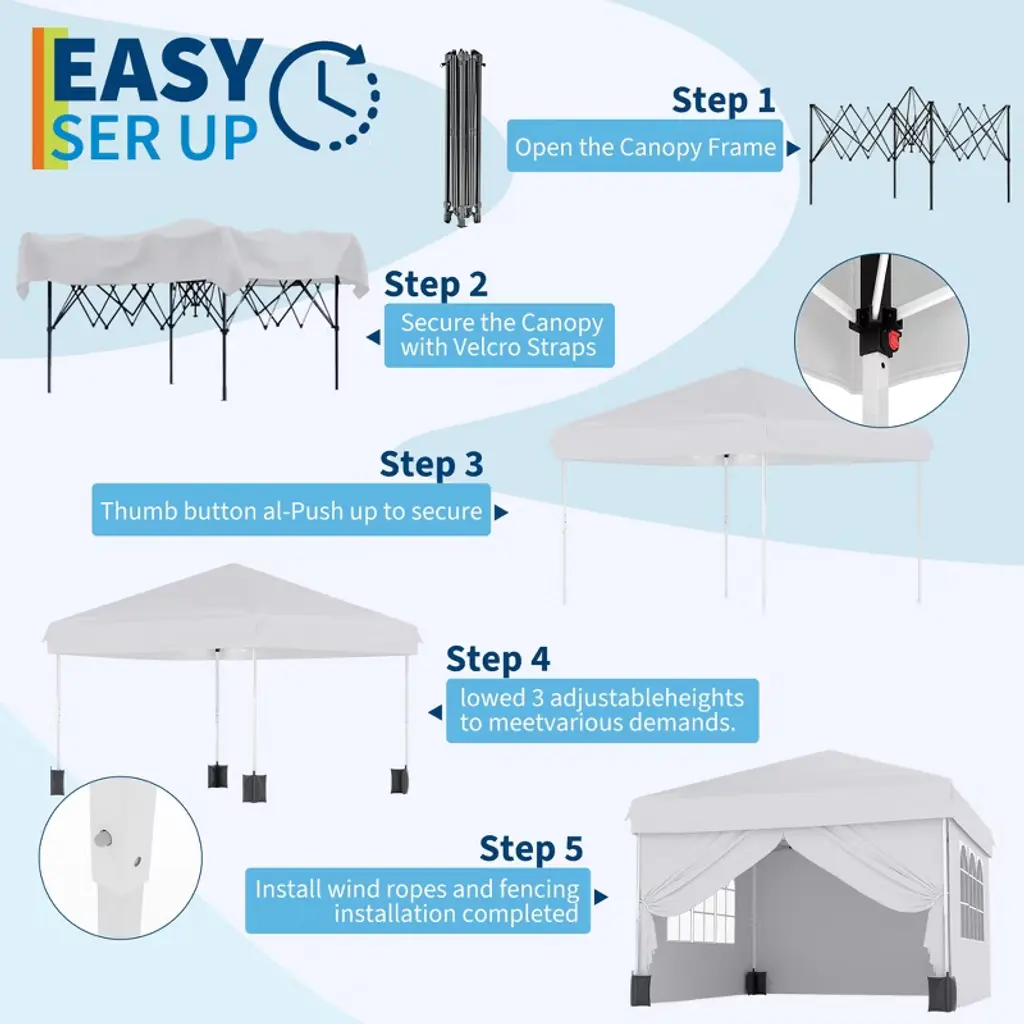 EASY
SER UP

Step 1
Open the Canopy Frame

Step 2
Secure the Canopy with Velcro Straps

Step 3
Thumb button al-Push up to secure

Step 4
lowed 3 adjustableheights to meetvarious demands.

Step 5
Install wind ropes and fencing installation completed