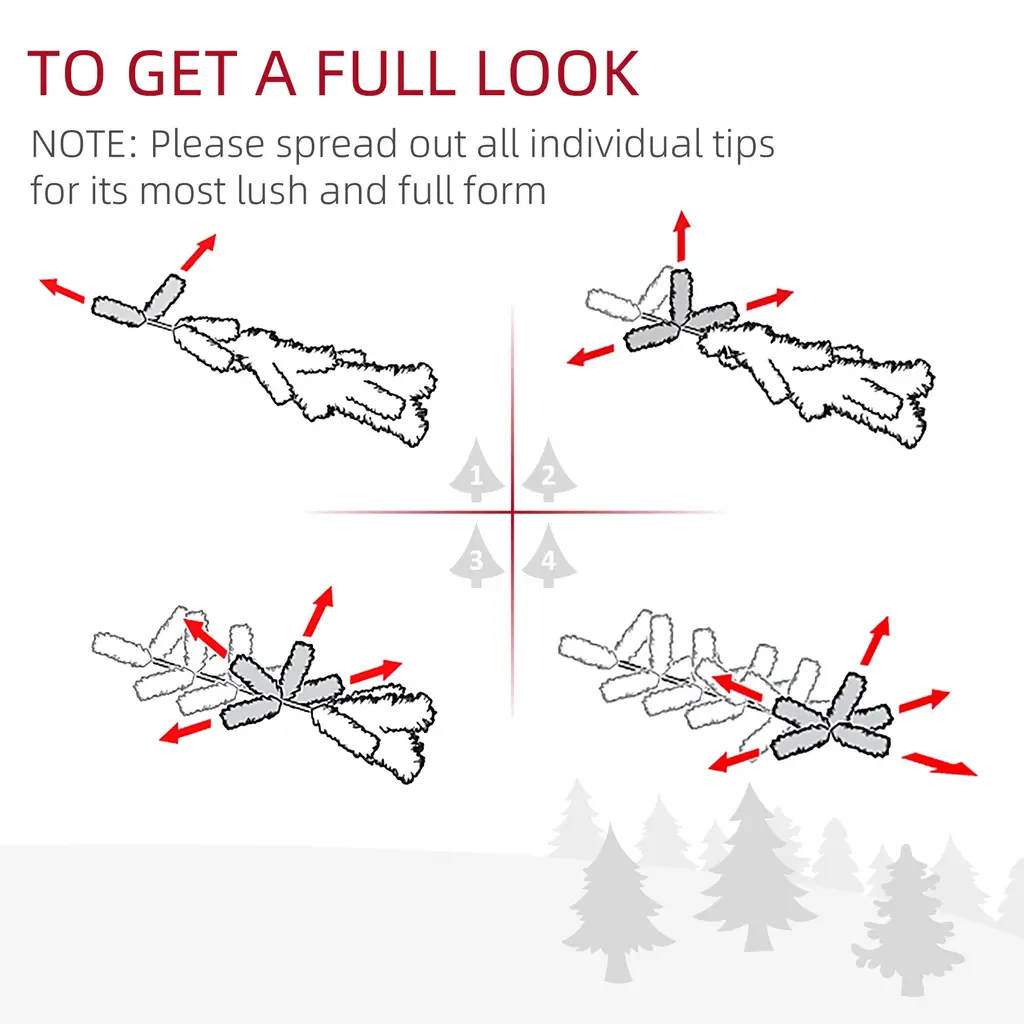 TO GET A FULL LOOK

NOTE: Please spread out all individual tips for its most lush and full form

1

2

3

4