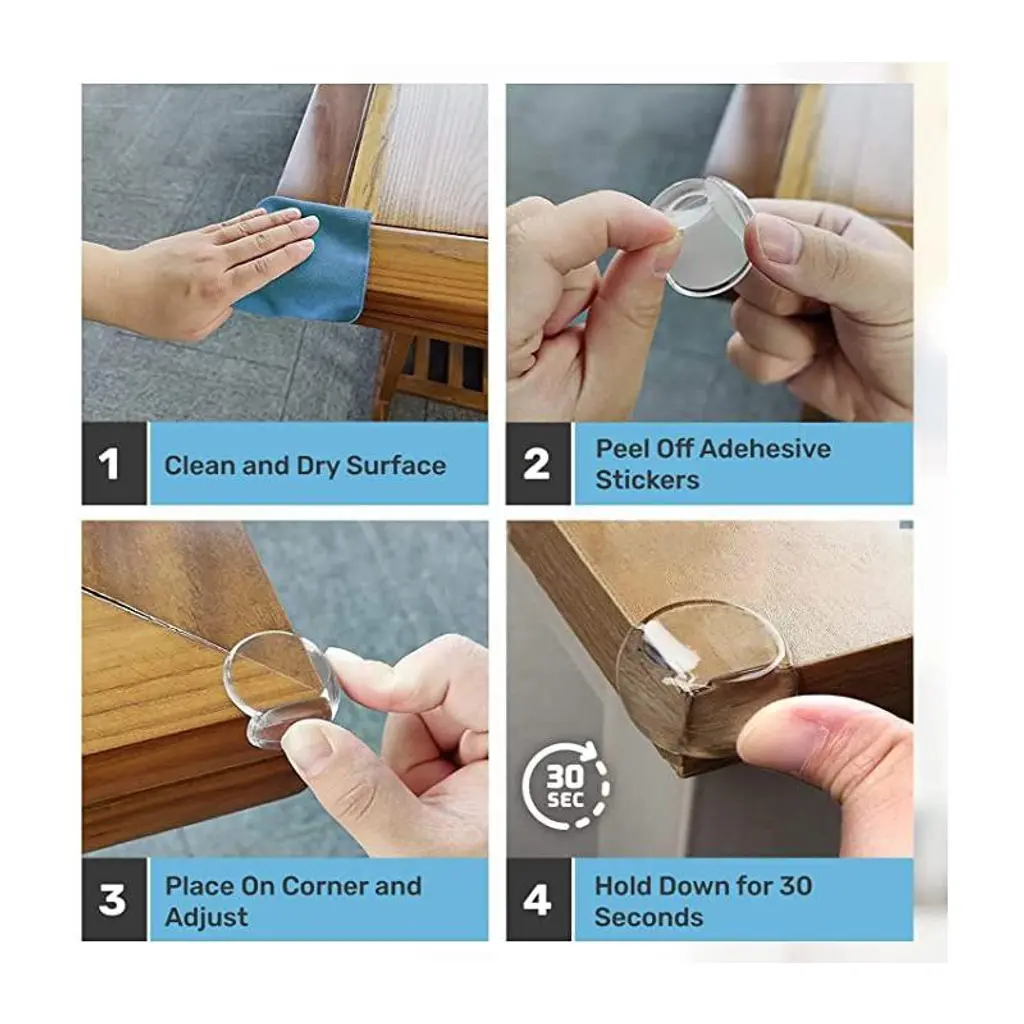 1 Clean and Dry Surface

2 Peel Off Adehesive Stickers

3 Place On Corner and Adjust

30 SEC

4 Hold Down for 30 Seconds