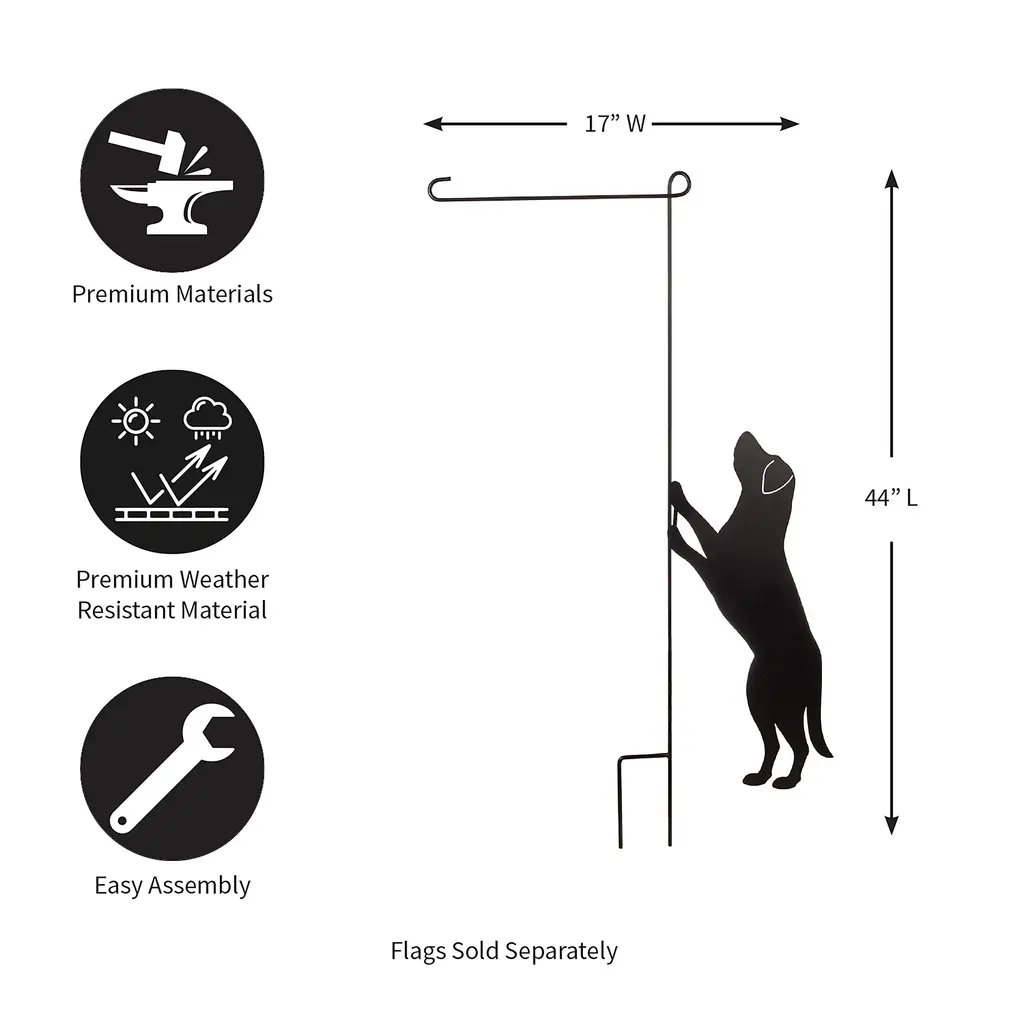 Premium Materials

Premium Weather Resistant Material

Easy Assembly

17” W

44” L

Flags Sold Separately