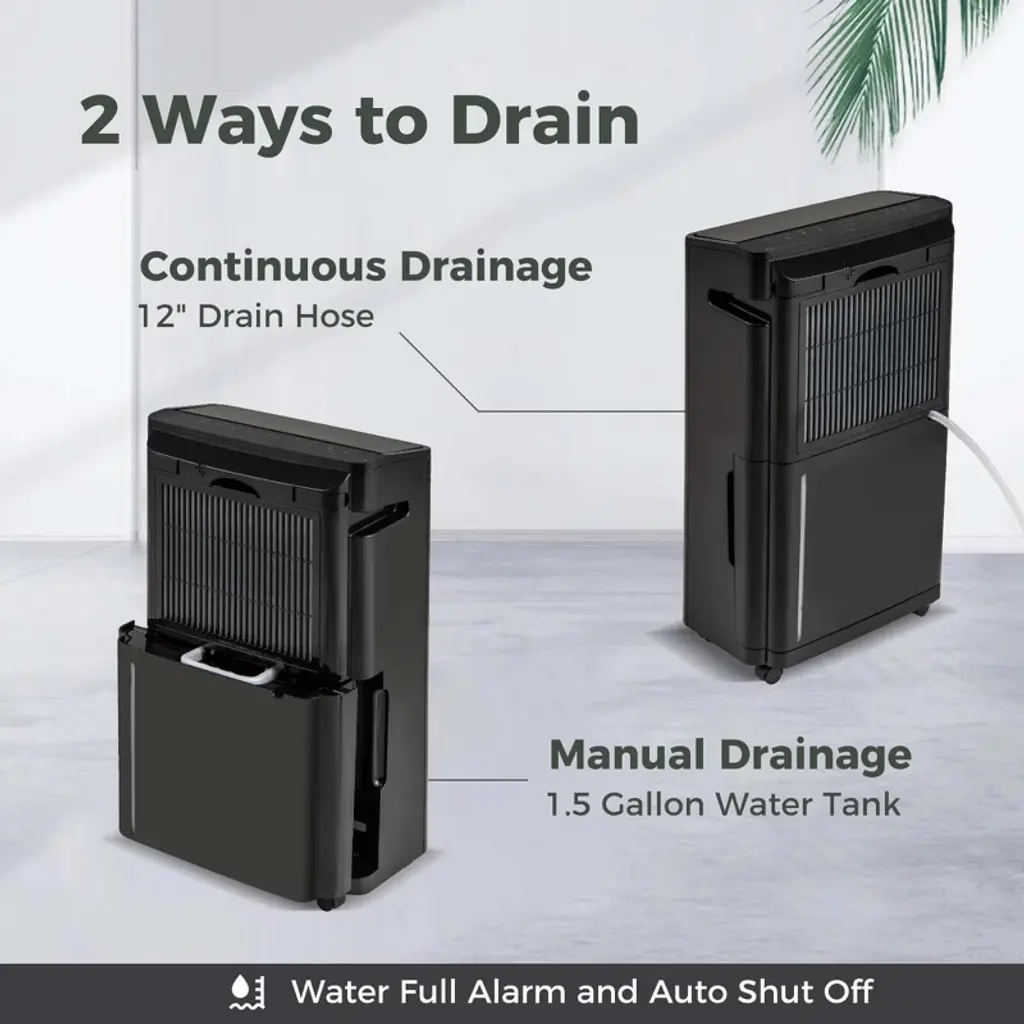 2 Ways to Drain

Continuous Drainage
12" Drain Hose

Manual Drainage
1.5 Gallon Water Tank

Water Full Alarm and Auto Shut Off