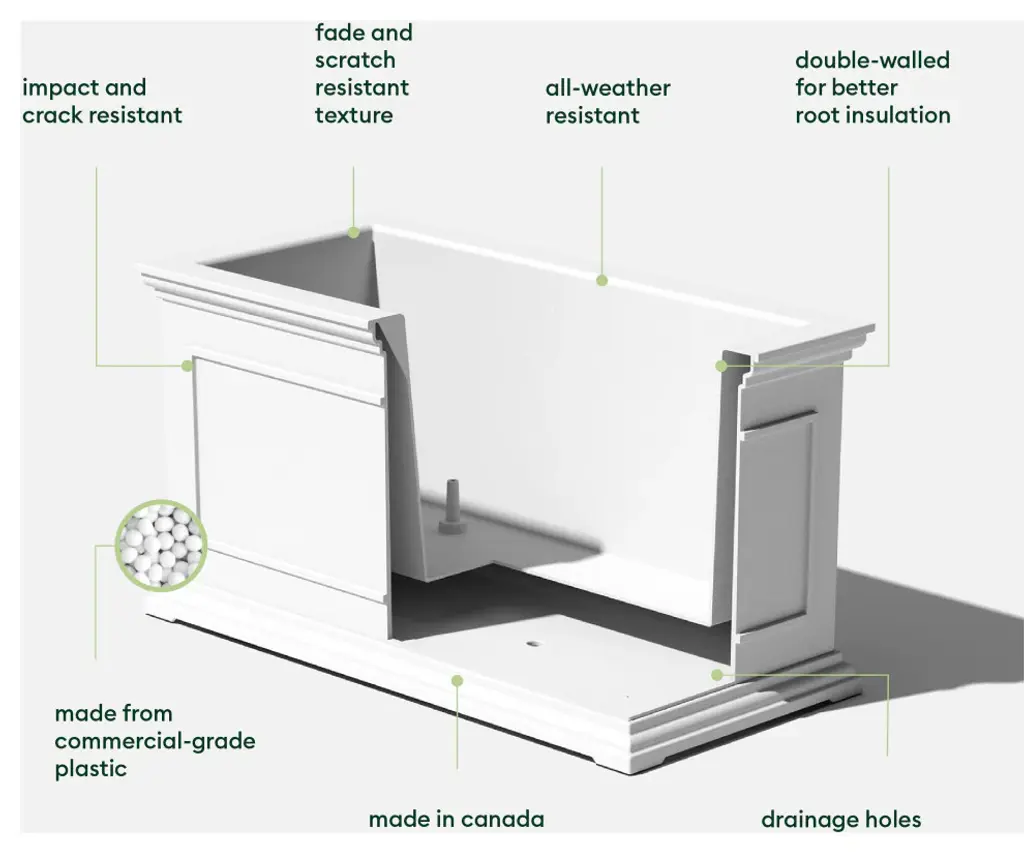 impact and crack resistant

fade and scratch resistant texture

all-weather resistant

double-walled for better root insulation

made from commercial-grade plastic

made in canada

drainage holes