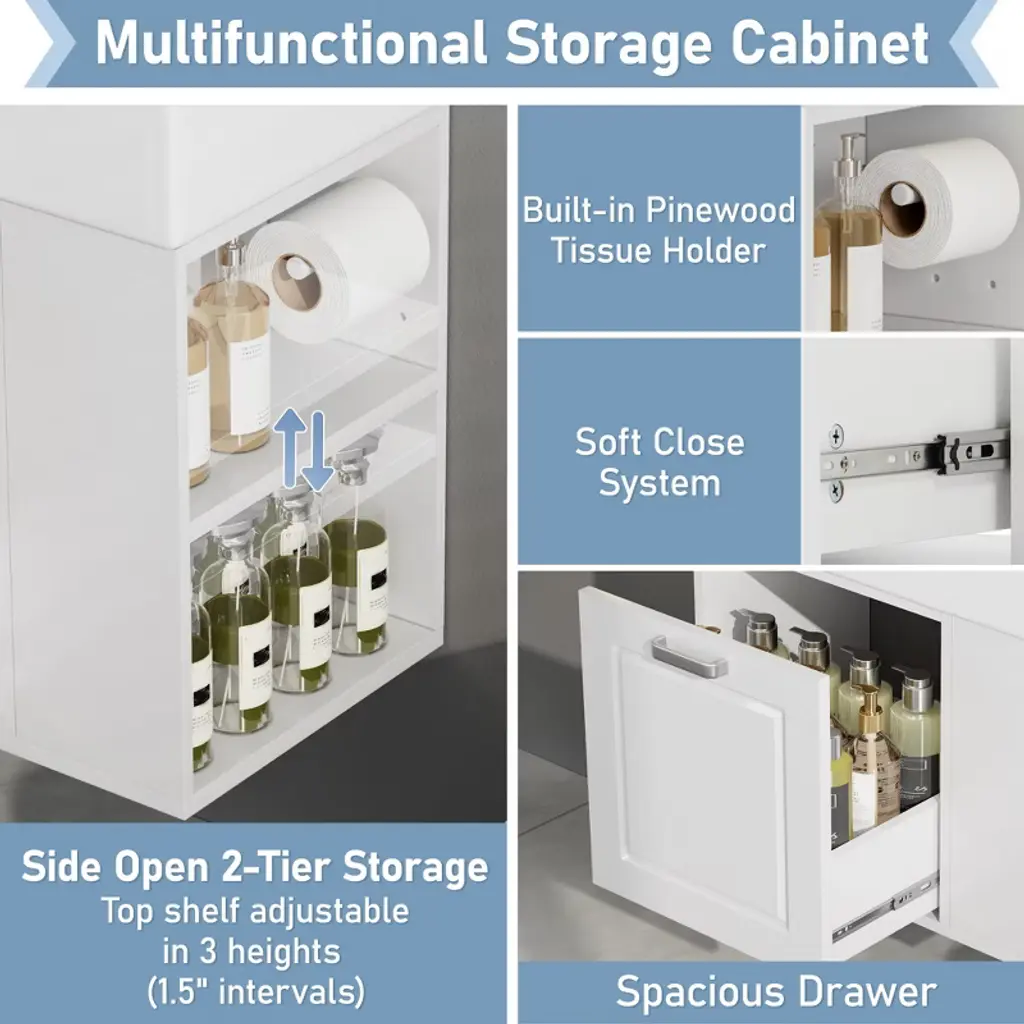 Multifunctional Storage Cabinet

Built-in Pinewood Tissue Holder

Soft Close System

Side Open 2-Tier Storage
Top shelf adjustable in 3 heights (1.5" intervals)

Spacious Drawer