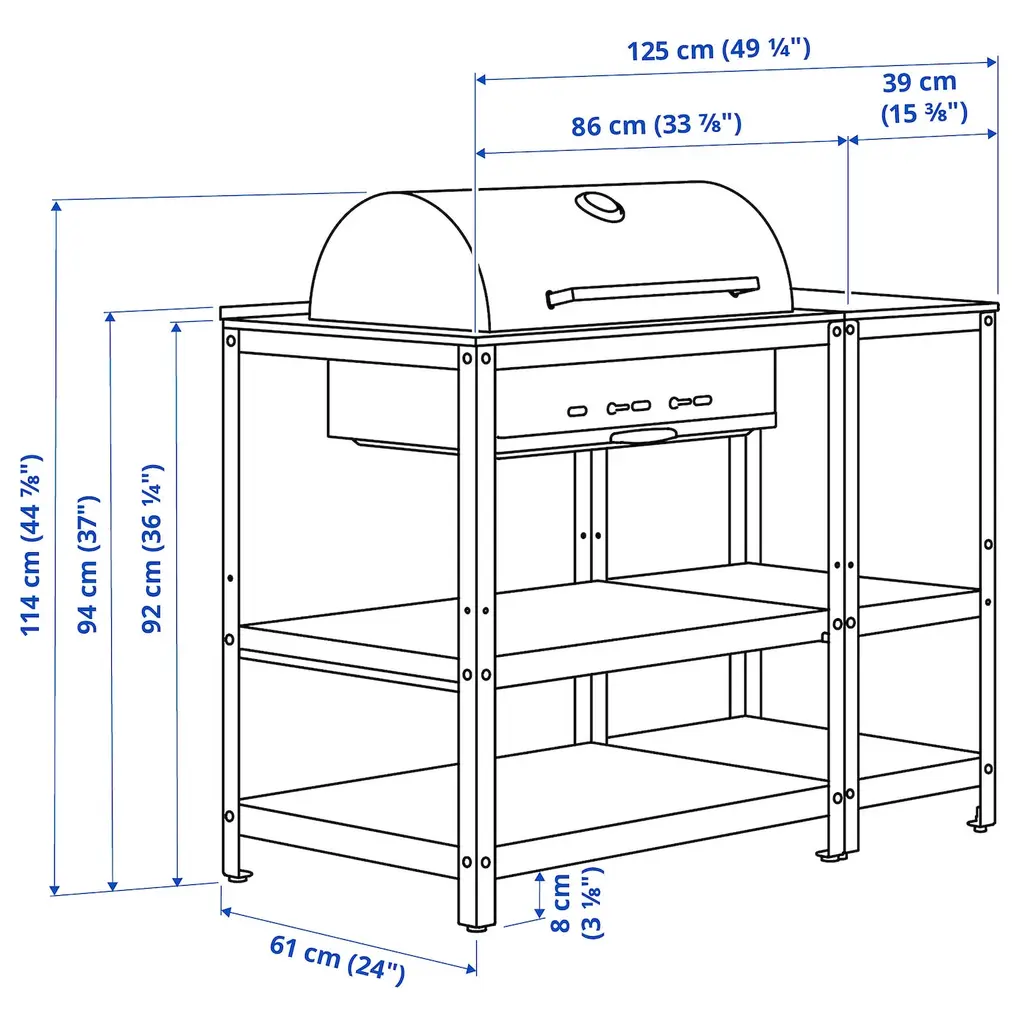 125 cm (49 ¼")
39 cm (15 ⅜")
86 cm (33 ⅞")
114 cm (44 ⅞")
94 cm (37")
92 cm (36 ¼")
8 cm (3 ⅛")
61 cm (24")