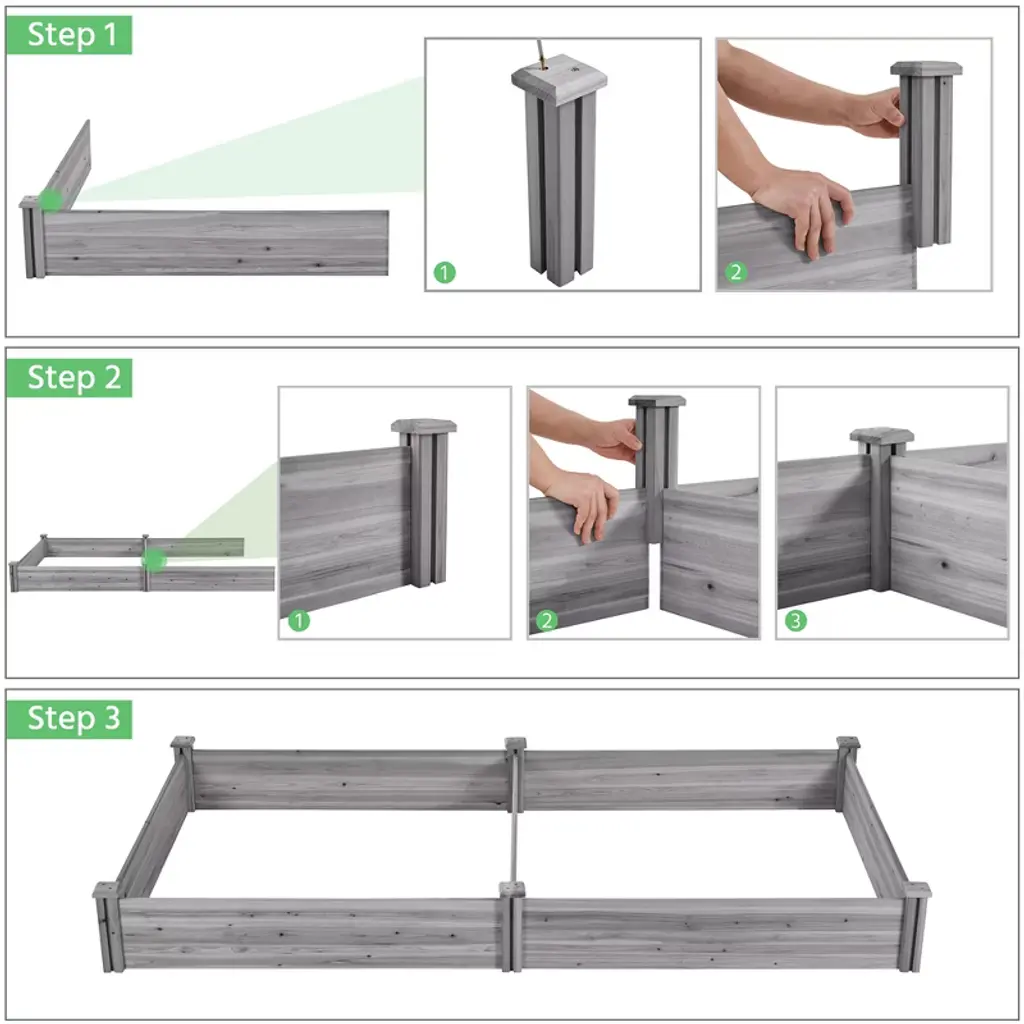 Step 1

1

2

Step 2

1

2

3

Step 3