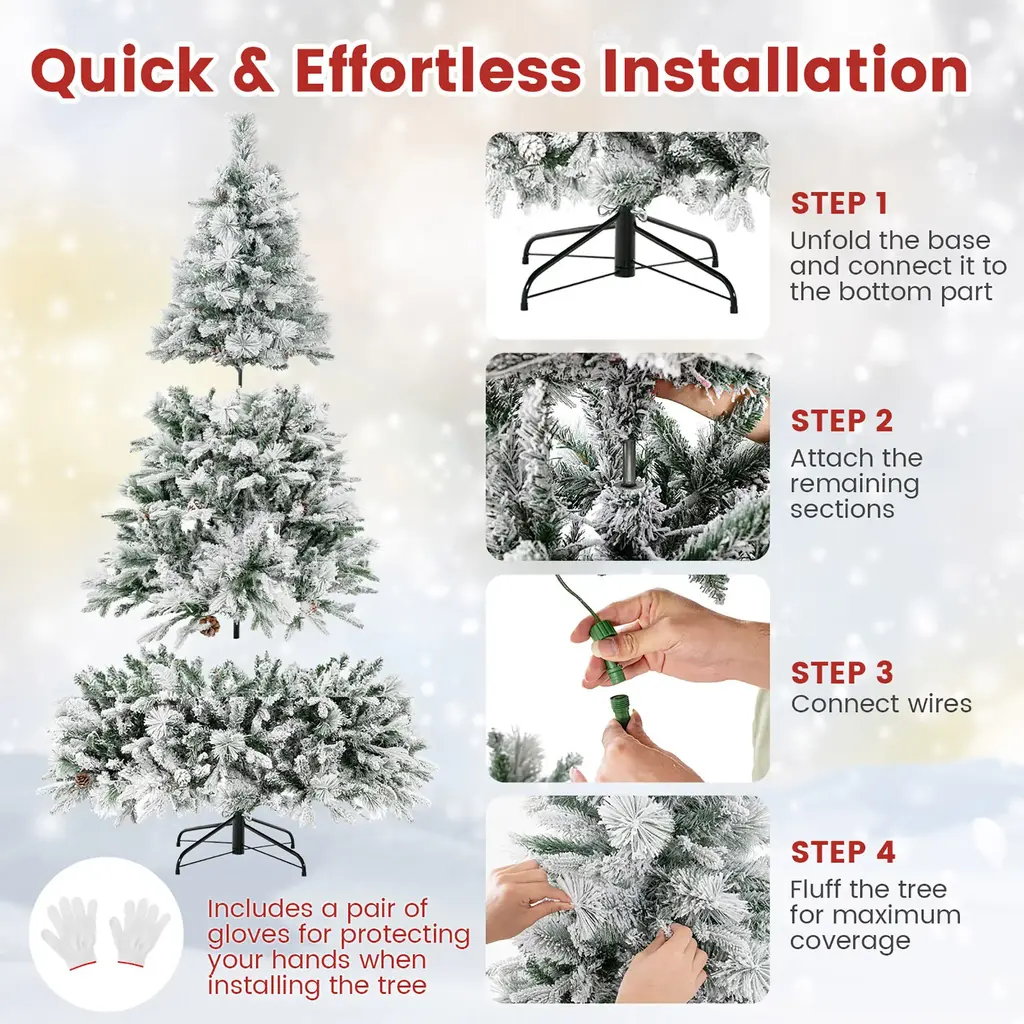 Quick & Effortless Installation

STEP 1
Unfold the base and connect it to the bottom part

STEP 2
Attach the remaining sections

STEP 3
Connect wires

STEP 4
Fluff the tree for maximum coverage

Includes a pair of gloves for protecting your hands when installing the tree