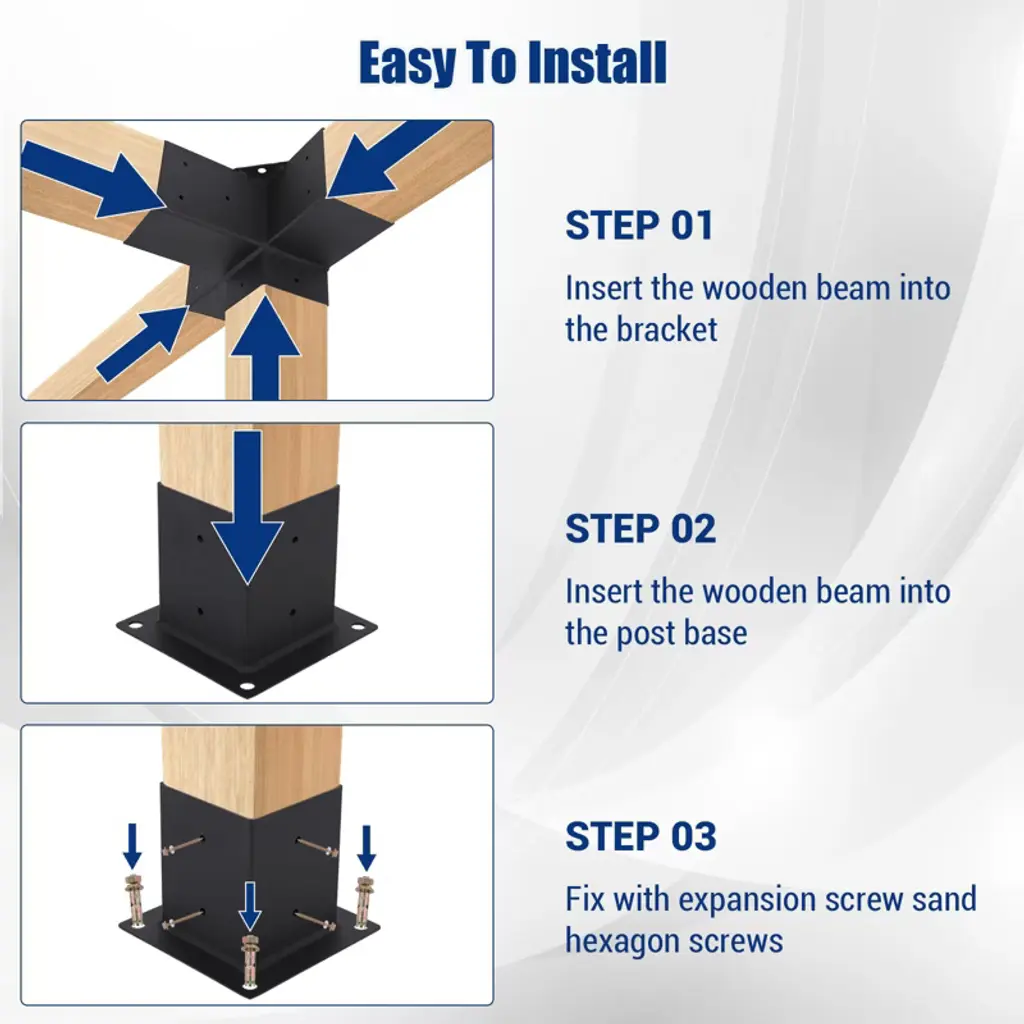 Easy To Install

STEP 01

Insert the wooden beam into the bracket

STEP 02

Insert the wooden beam into the post base

STEP 03

Fix with expansion screw sand hexagon screws