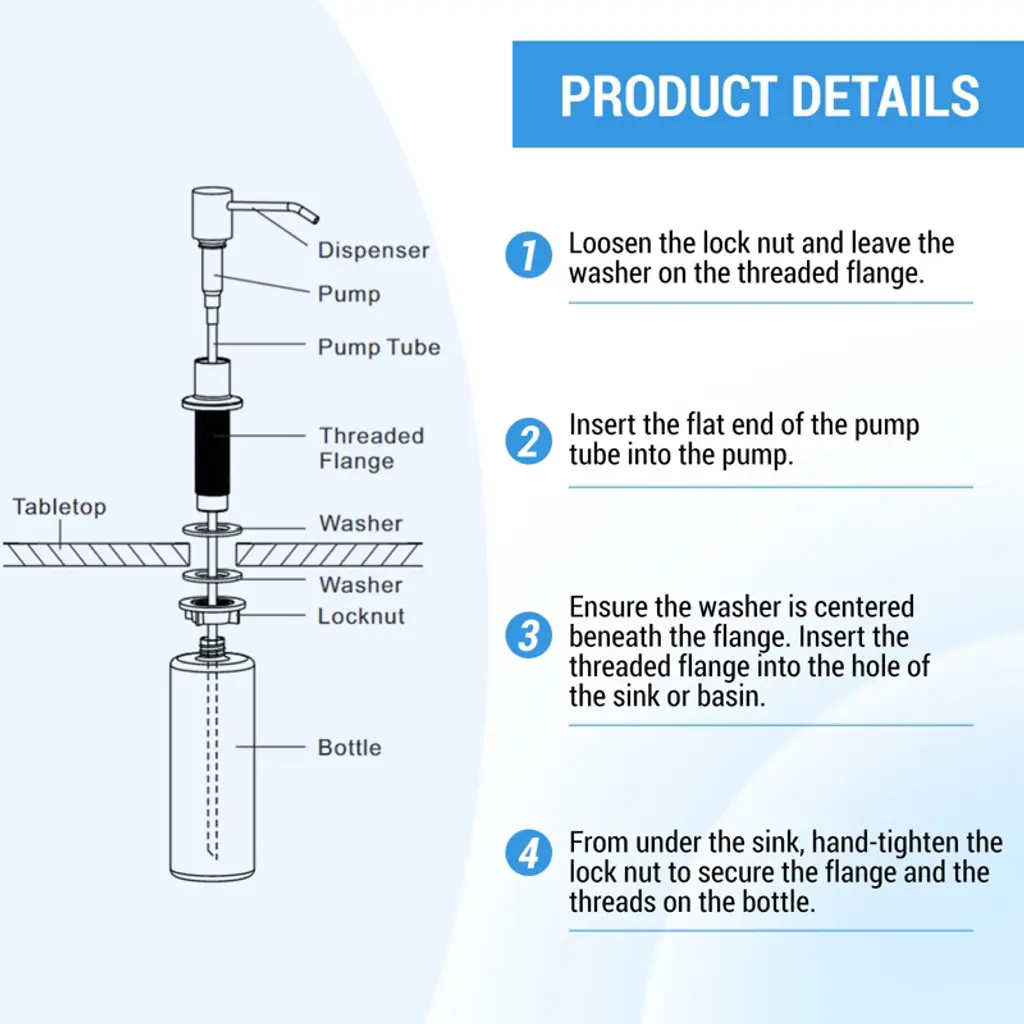 PRODUCT DETAILS

Dispenser
Pump
Pump Tube
Threaded Flange
Tabletop
Washer
Washer
Locknut
Bottle

1 Loosen the lock nut and leave the washer on the threaded flange.

2 Insert the flat end of the pump tube into the pump.

3 Ensure the washer is centered beneath the flange. Insert the threaded flange into the hole of the sink or basin.

4 From under the sink, hand-tighten the lock nut to secure the flange and the threads on the bottle.