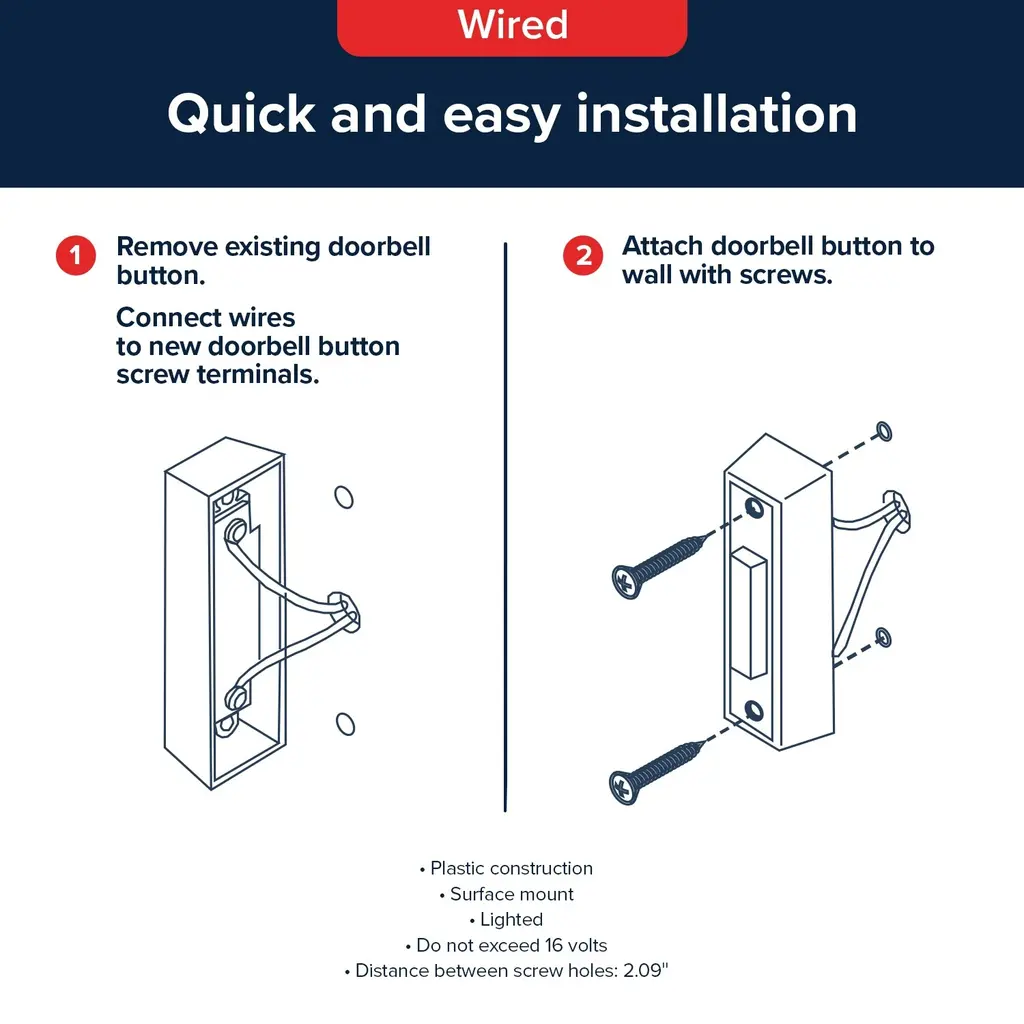 Wired

Quick and easy installation

1 Remove existing doorbell button.

Connect wires to new doorbell button screw terminals.

2 Attach doorbell button to wall with screws.

• Plastic construction
• Surface mount
• Lighted
• Do not exceed 16 volts
• Distance between screw holes: 2.09"