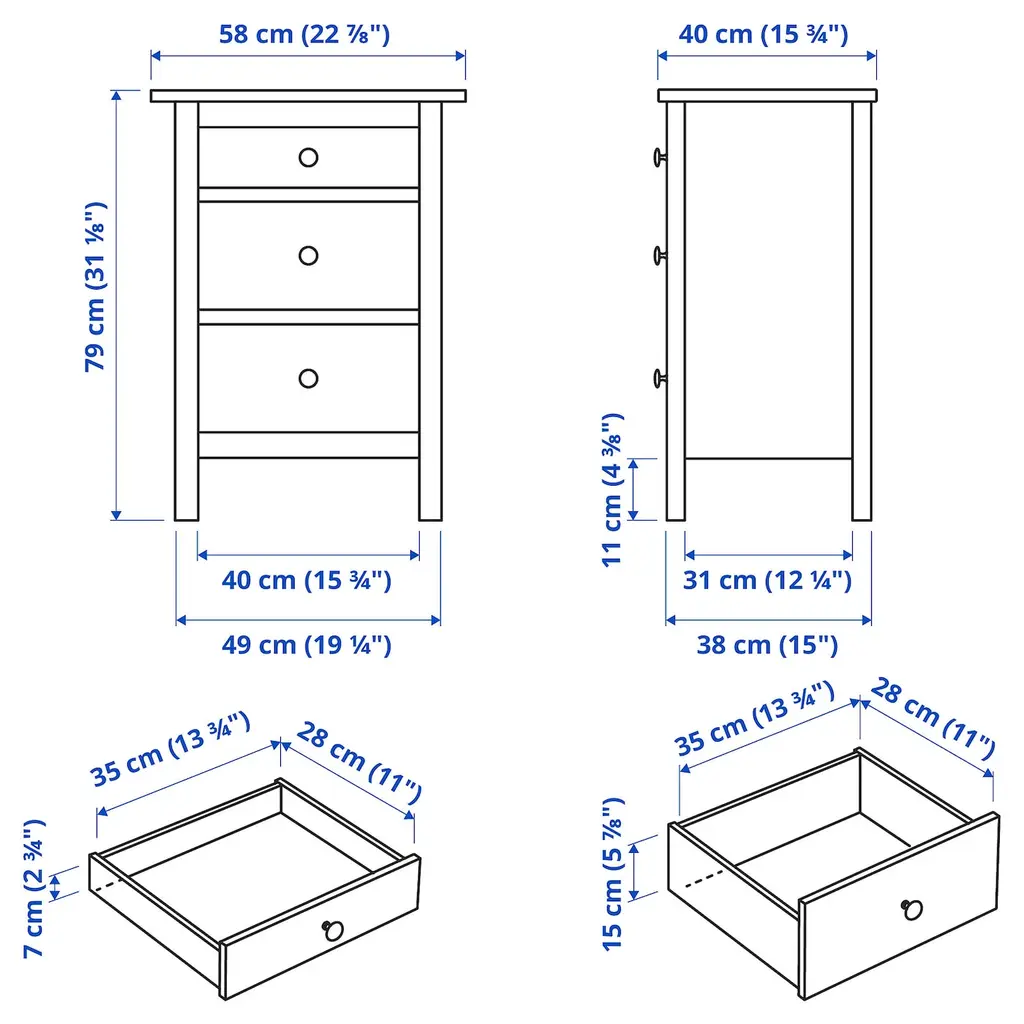 58 cm (22 ⅞")
79 cm (31 ⅛")
40 cm (15 ¾")
49 cm (19 ¼")
40 cm (15 ¾")
11 cm (4 ⅜")
31 cm (12 ¼")
38 cm (15")
35 cm (13 ¾")
28 cm (11")
7 cm (2 ¾")
35 cm (13 ¾")
28 cm (11")
15 cm (5 ⅞")