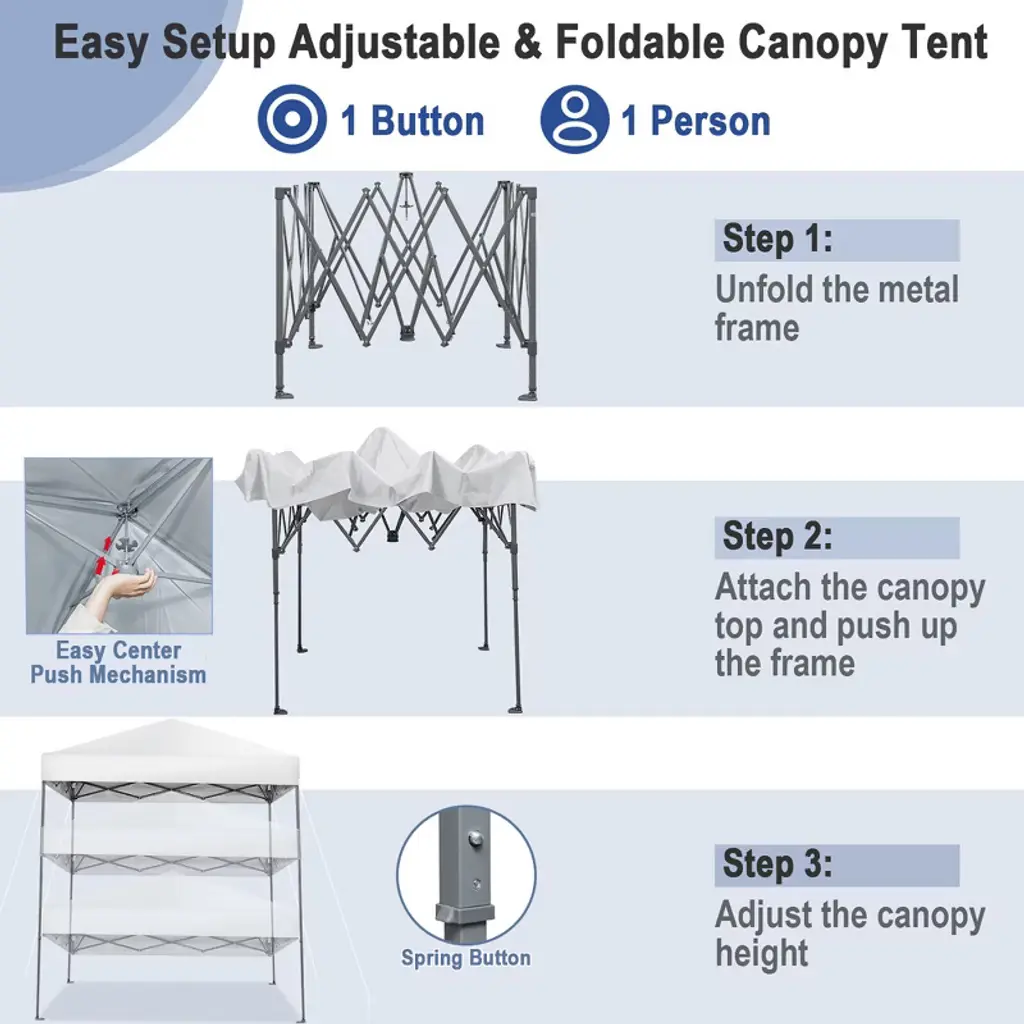 Easy Setup Adjustable & Foldable Canopy Tent

1 Button 1 Person

Step 1:
Unfold the metal frame

Easy Center Push Mechanism

Step 2:
Attach the canopy top and push up the frame

Spring Button

Step 3:
Adjust the canopy height