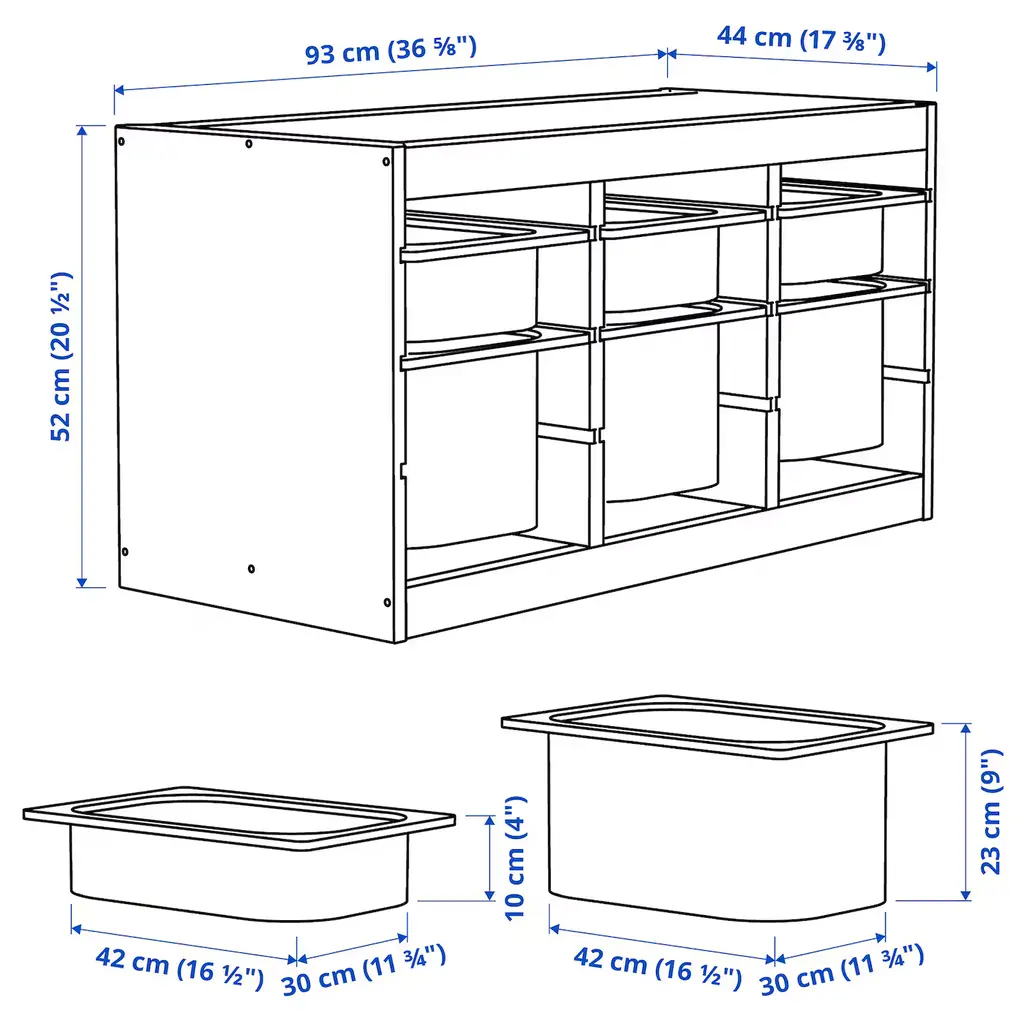 93 cm (36 ⅝")

44 cm (17 ⅜")

52 cm (20 ½")

10 cm (4")

42 cm (16 ½")

30 cm (11 ¾")

23 cm (9")

42 cm (16 ½")

30 cm (11 ¾")