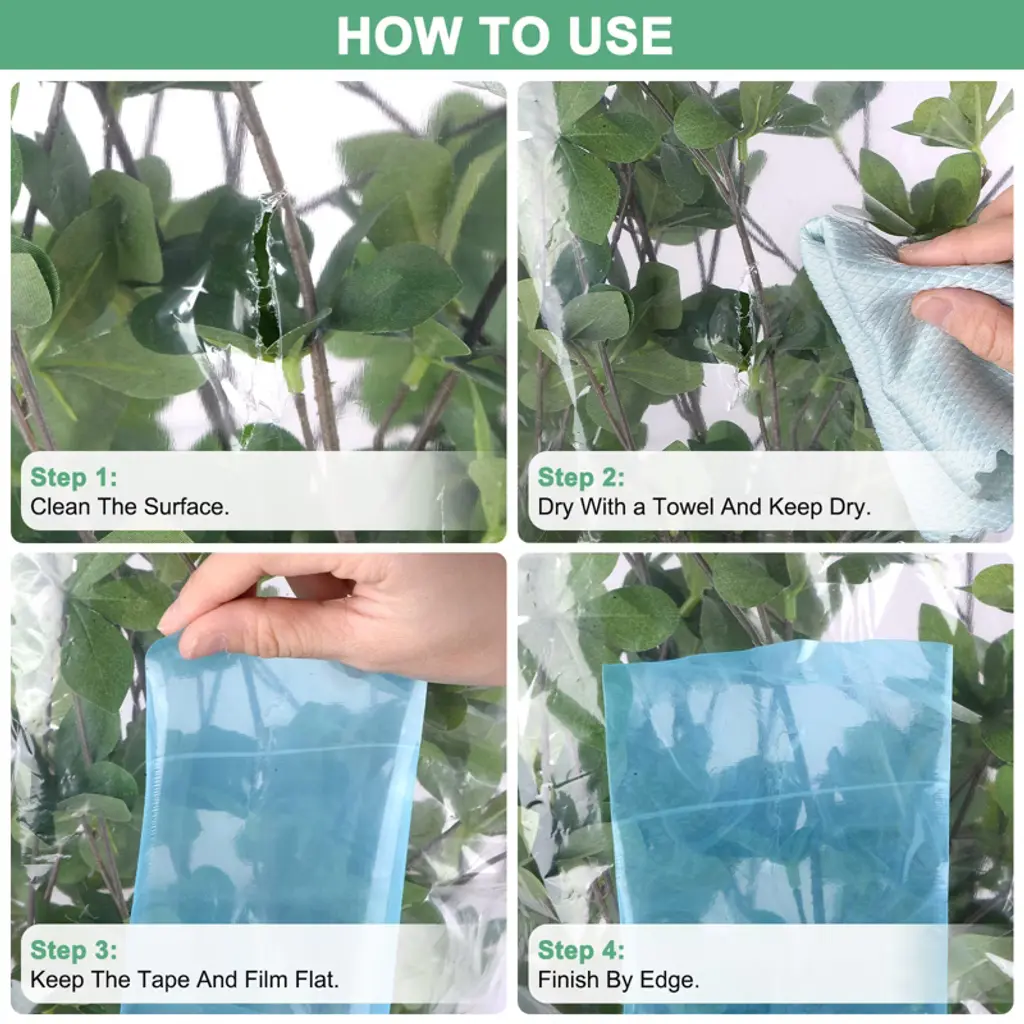 HOW TO USE

Step 1:
Clean The Surface.

Step 2:
Dry With a Towel And Keep Dry.

Step 3:
Keep The Tape And Film Flat.

Step 4:
Finish By Edge.