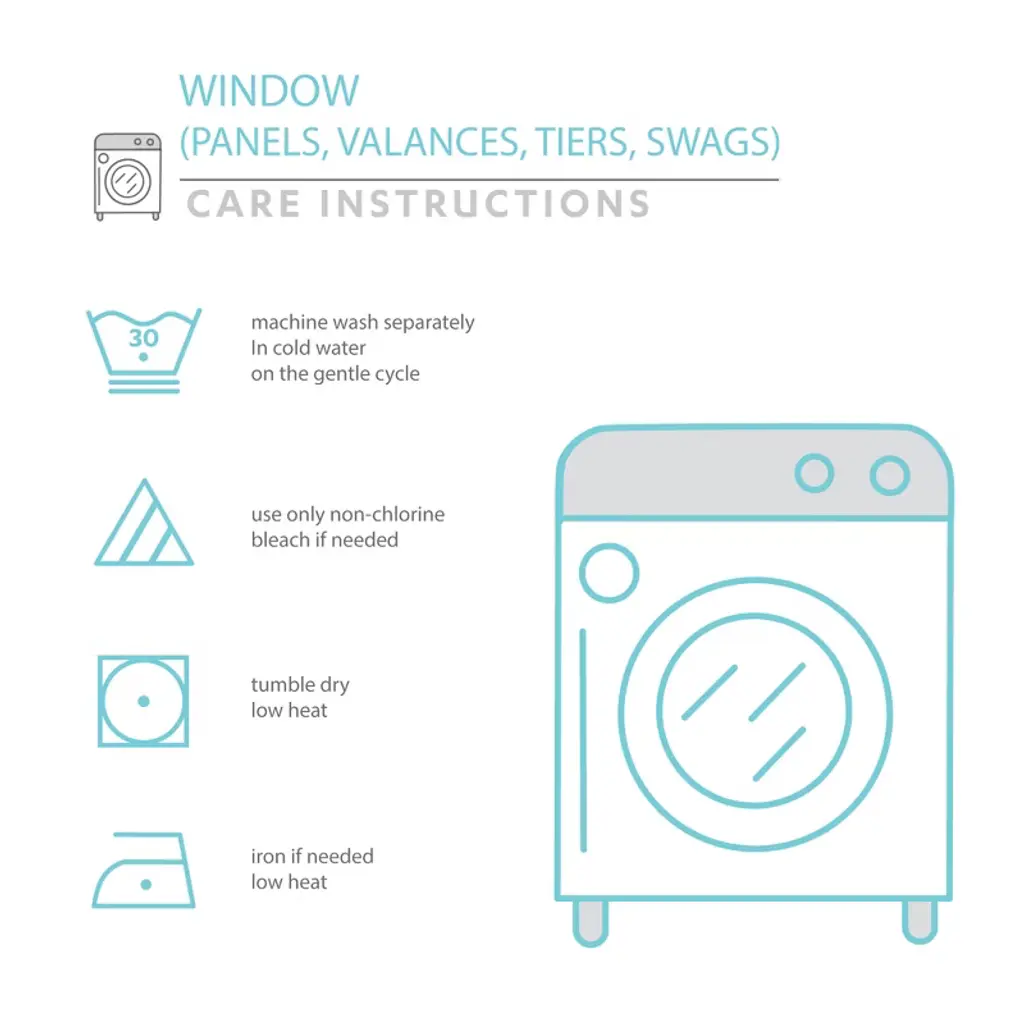 WINDOW
(PANELS, VALANCES, TIERS, SWAGS)

CARE INSTRUCTIONS

30

machine wash separately
In cold water
on the gentle cycle

use only non-chlorine
bleach if needed

tumble dry
low heat

iron if needed
low heat