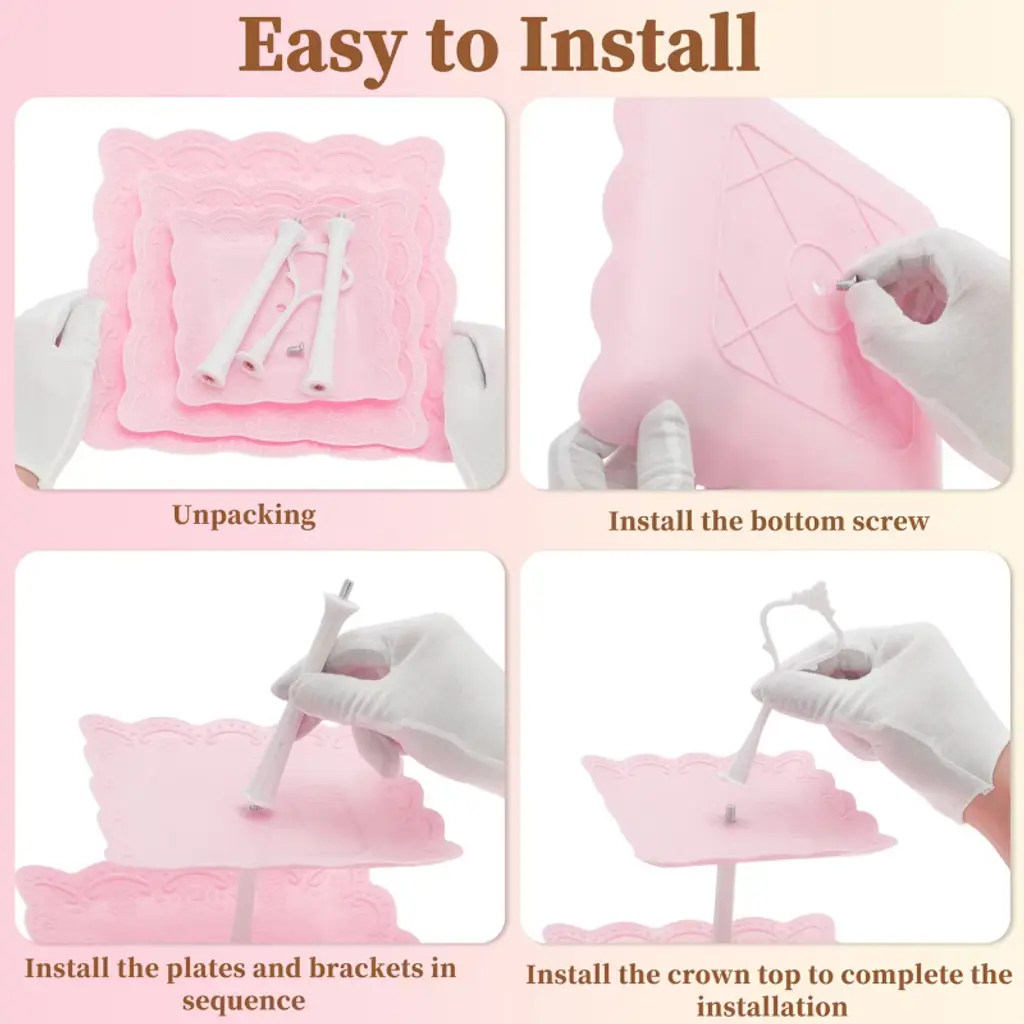 Easy to Install

Unpacking

Install the bottom screw

Install the plates and brackets in sequence

Install the crown top to complete the installation