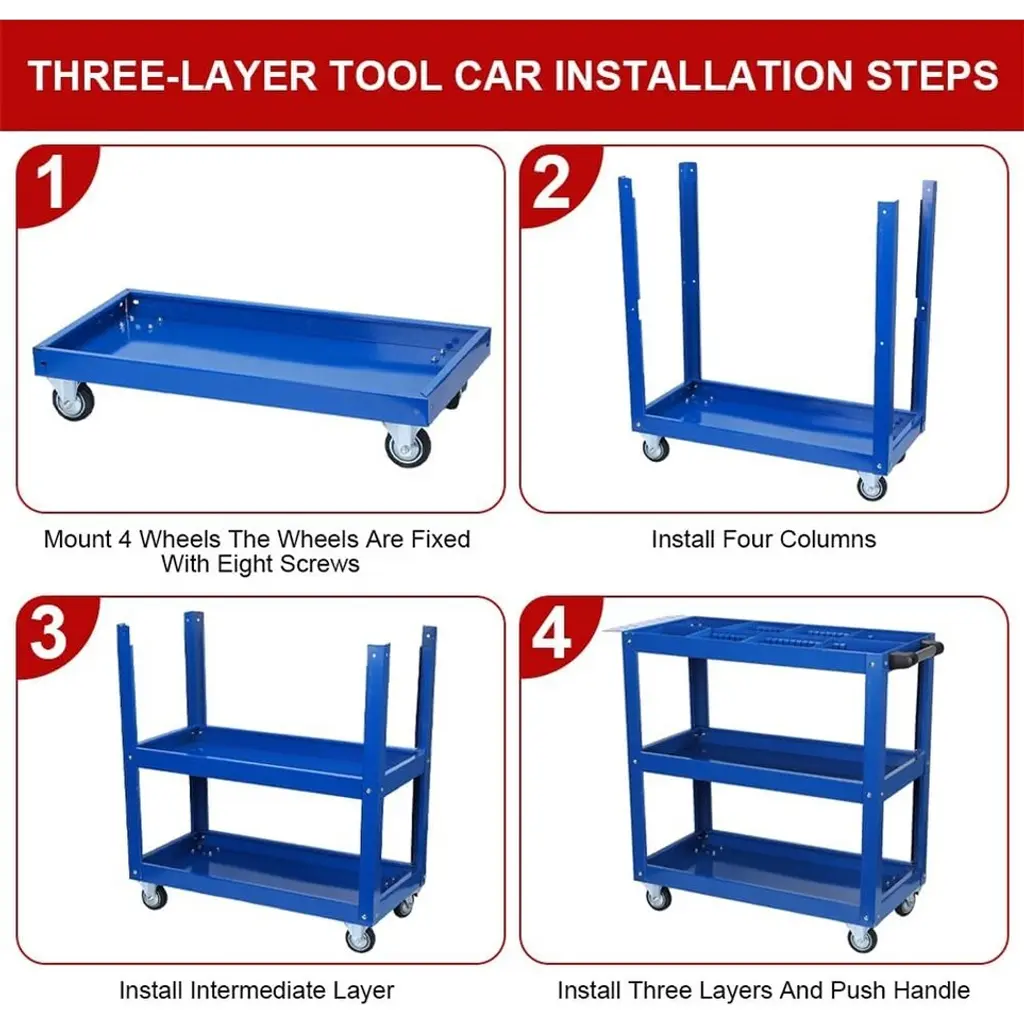 THREE-LAYER TOOL CAR INSTALLATION STEPS

1

Mount 4 Wheels The Wheels Are Fixed With Eight Screws

2

Install Four Columns

3

Install Intermediate Layer

4

Install Three Layers And Push Handle