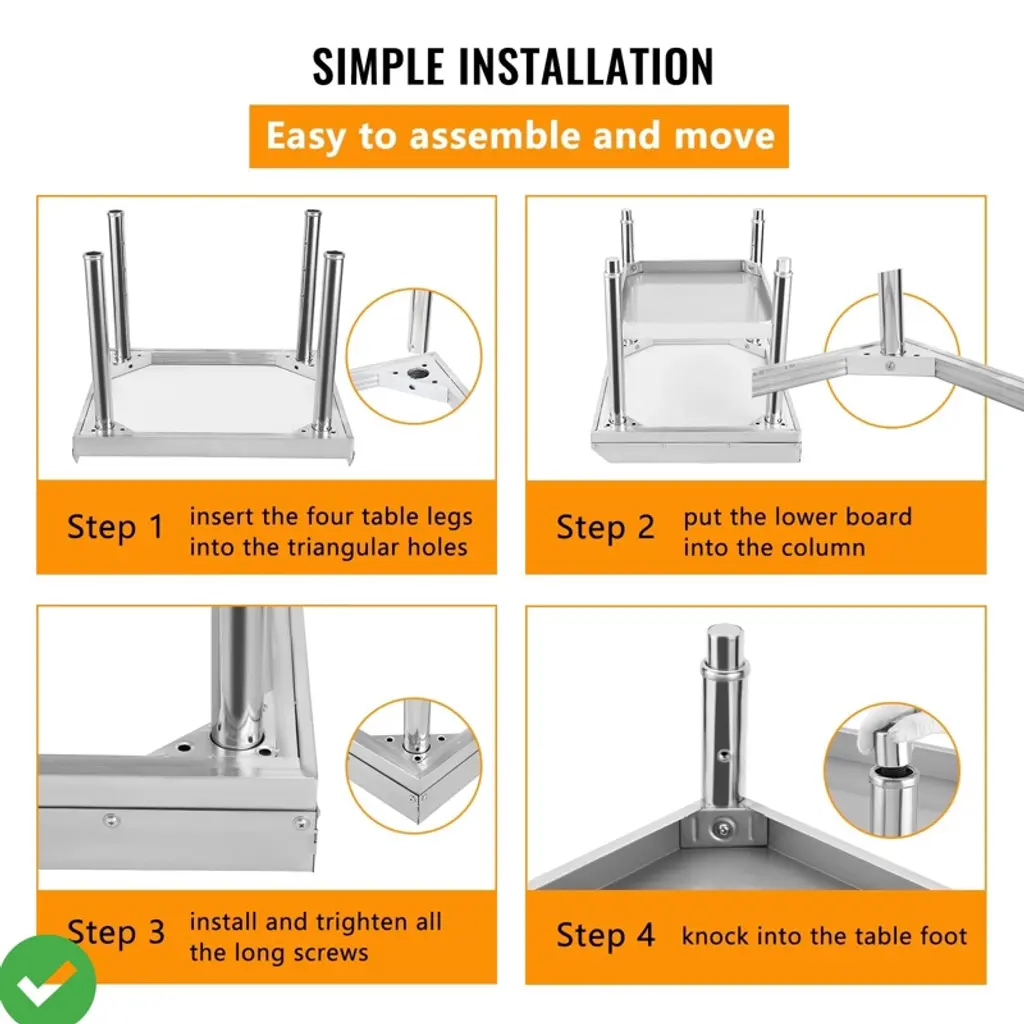 SIMPLE INSTALLATION

Easy to assemble and move

Step 1 insert the four table legs into the triangular holes

Step 2 put the lower board into the column

Step 3 install and trighten all the long screws

Step 4 knock into the table foot