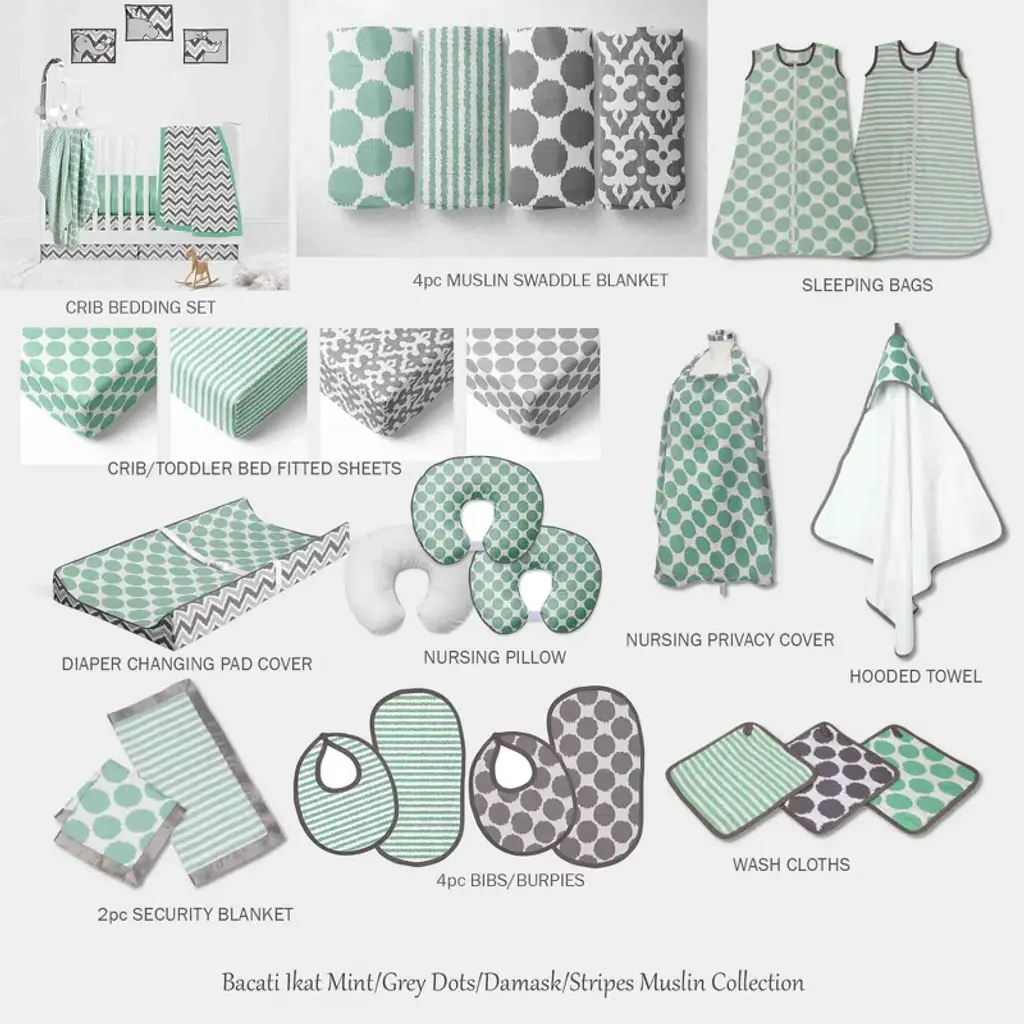 CRIB BEDDING SET

4pc MUSLIN SWADDLE BLANKET

SLEEPING BAGS

CRIB/TODDLER BED FITTED SHEETS

DIAPER CHANGING PAD COVER

NURSING PILLOW

NURSING PRIVACY COVER

HOODED TOWEL

2pc SECURITY BLANKET

4pc BIBS/BURPIES

WASH CLOTHS

Bacati Ikat Mint/Grey Dots/Damask/Stripes Muslin Collection