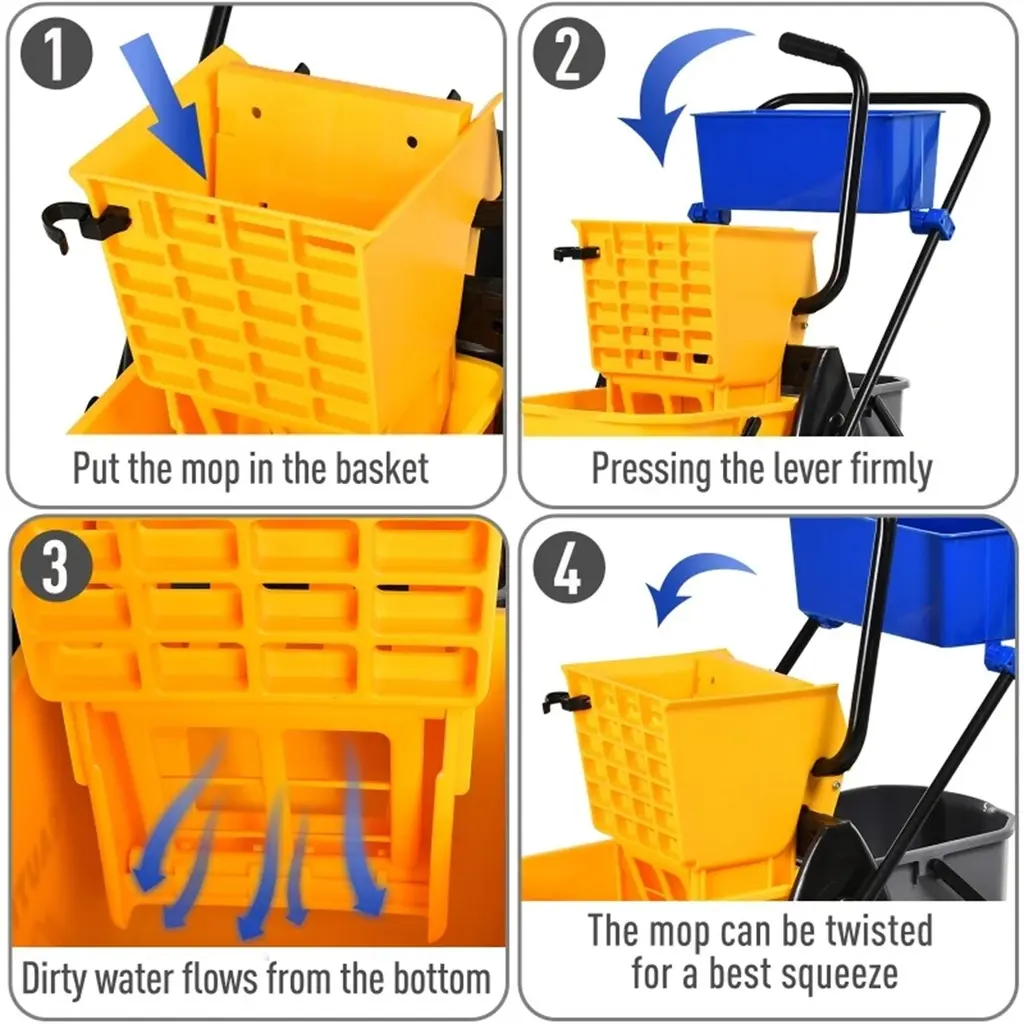 1

Put the mop in the basket

2

Pressing the lever firmly

3

Dirty water flows from the bottom

4

The mop can be twisted for a best squeeze