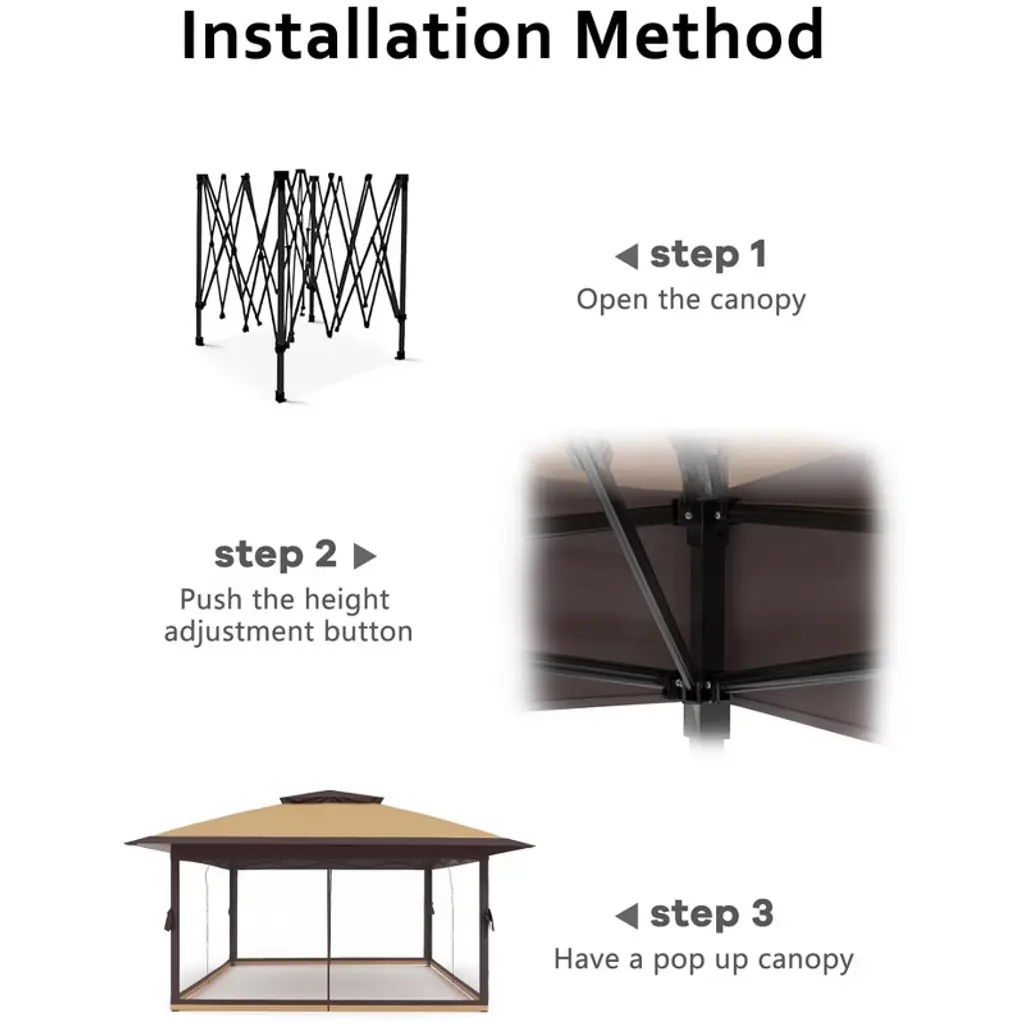 Installation Method

◀ step 1
Open the canopy

step 2 ▶
Push the height adjustment button

◀ step 3
Have a pop up canopy