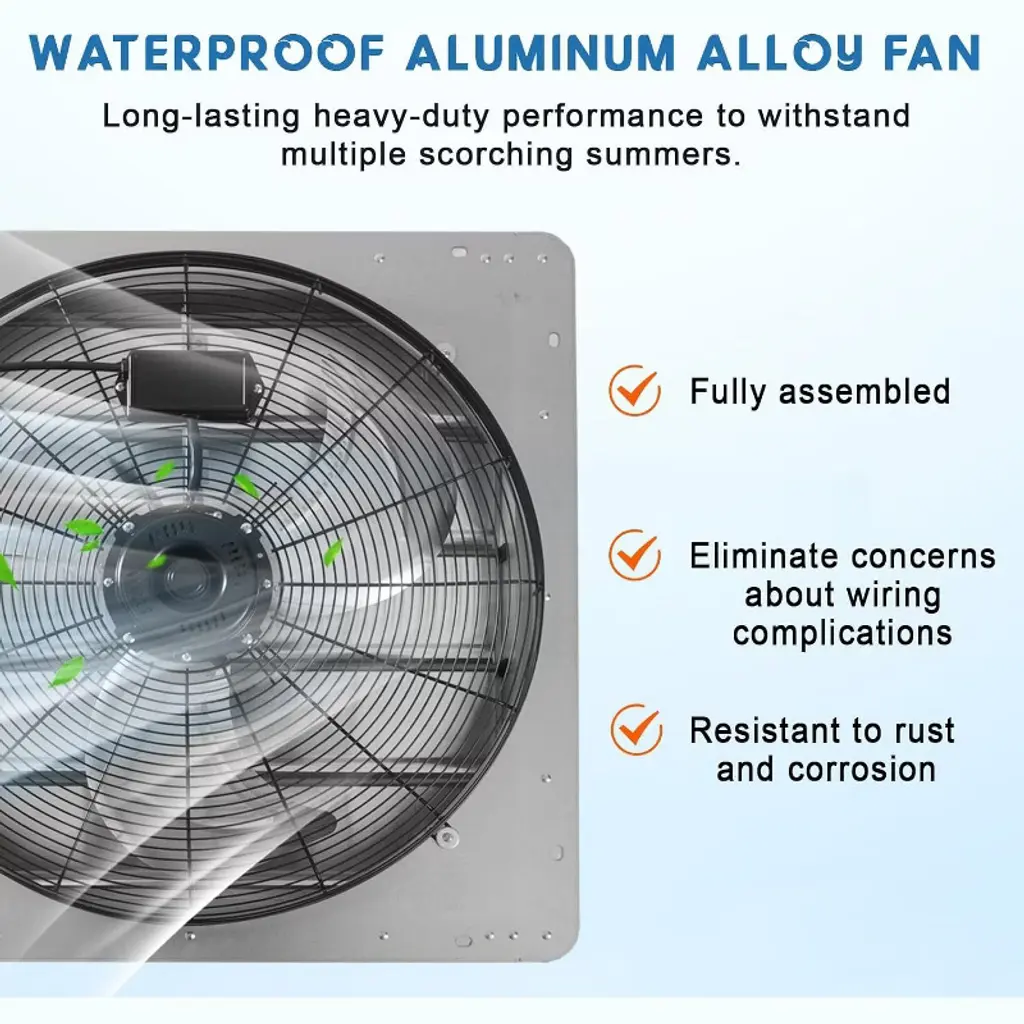 WATERPROOF ALUMINUM ALLOY FAN

Long-lasting heavy-duty performance to withstand multiple scorching summers.

Fully assembled

Eliminate concerns about wiring complications

Resistant to rust and corrosion