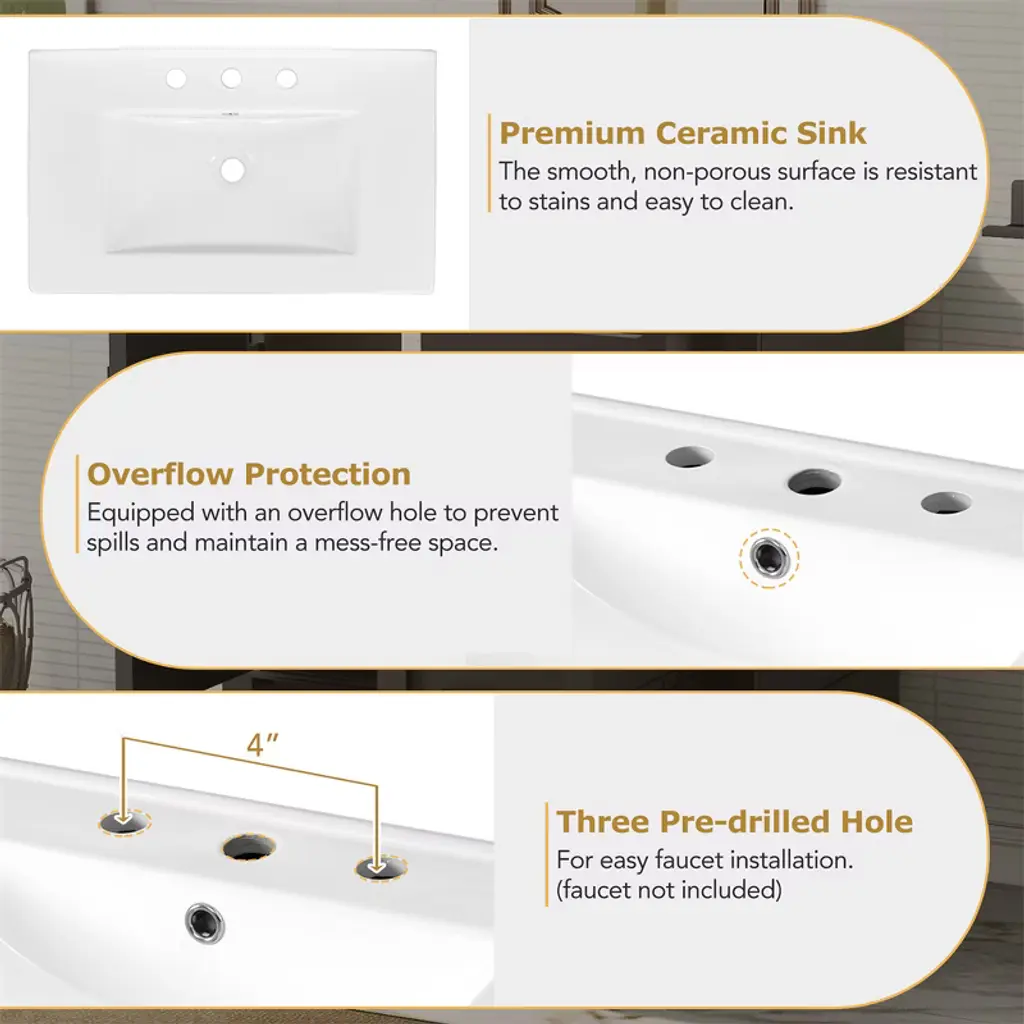 Premium Ceramic Sink
The smooth, non-porous surface is resistant to stains and easy to clean.

Overflow Protection
Equipped with an overflow hole to prevent spills and maintain a mess-free space.

4″

Three Pre-drilled Hole
For easy faucet installation.
(faucet not included)