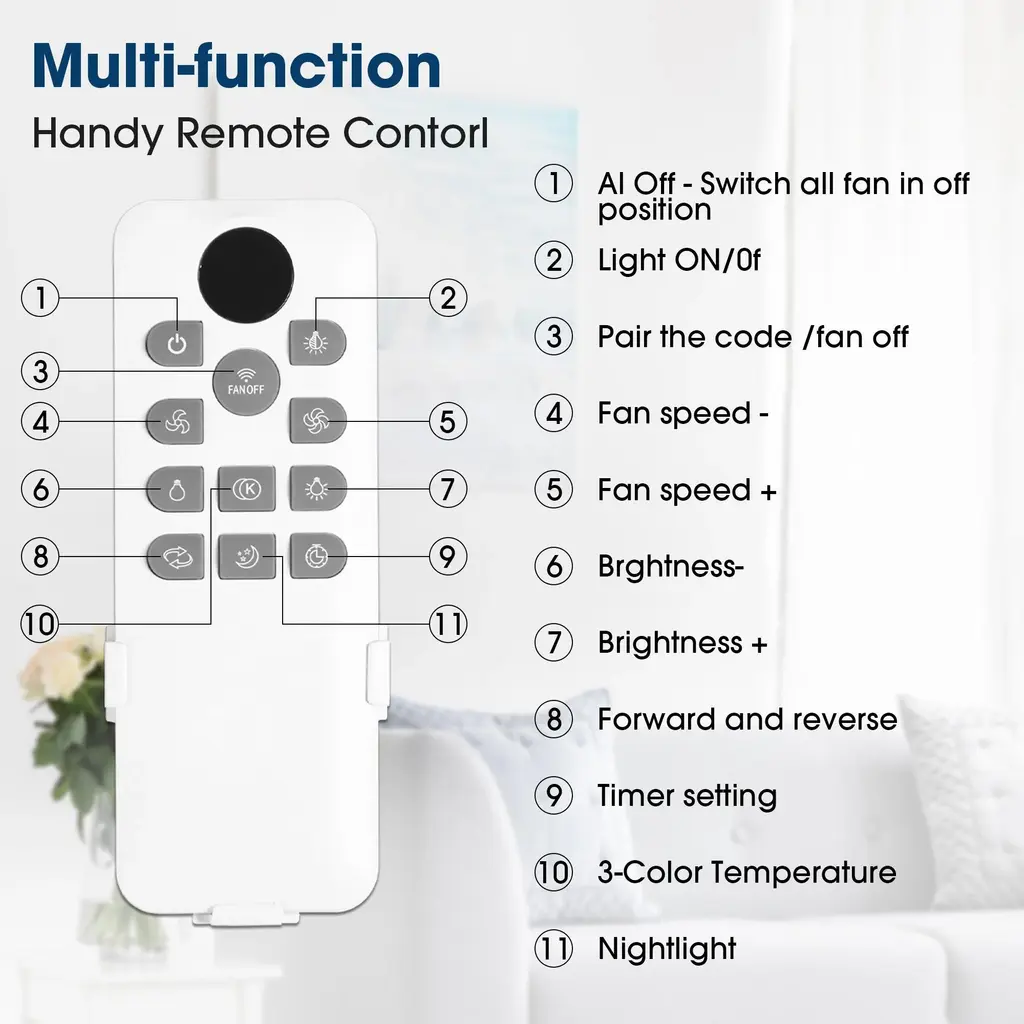 Multi-function

Handy Remote Contorl

1 2 3 FANOFF 4 5 6 K 7 8 9 10 11

1 Al Off - Switch all fan in off position

2 Light ON/0f

3 Pair the code /fan off

4 Fan speed -

5 Fan speed +

6 Brghtness-

7 Brightness +

8 Forward and reverse

9 Timer setting

10 3-Color Temperature

11 Nightlight