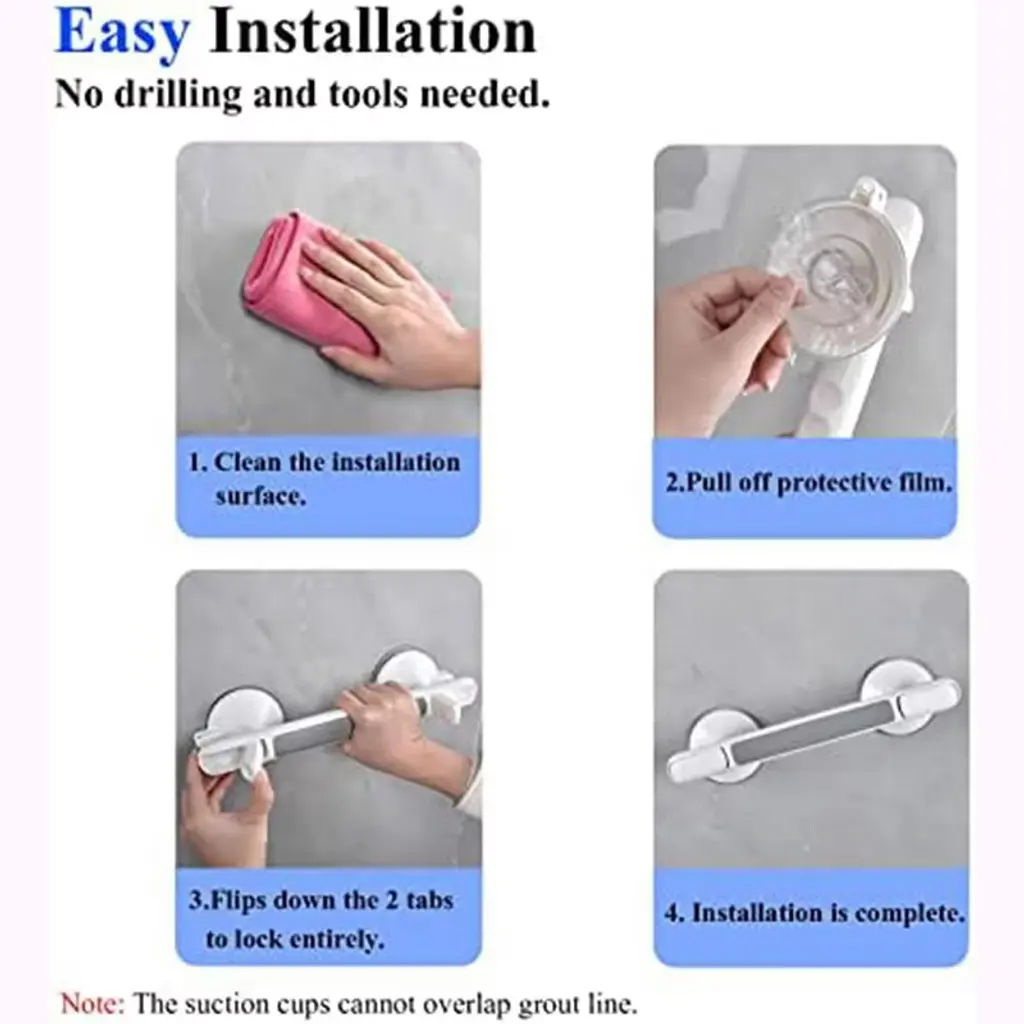 Easy Installation
No drilling and tools needed.

1. Clean the installation surface.

2.Pull off protective film.

3.Flips down the 2 tabs to lock entirely.

4. Installation is complete.

Note: The suction cups cannot overlap grout line.