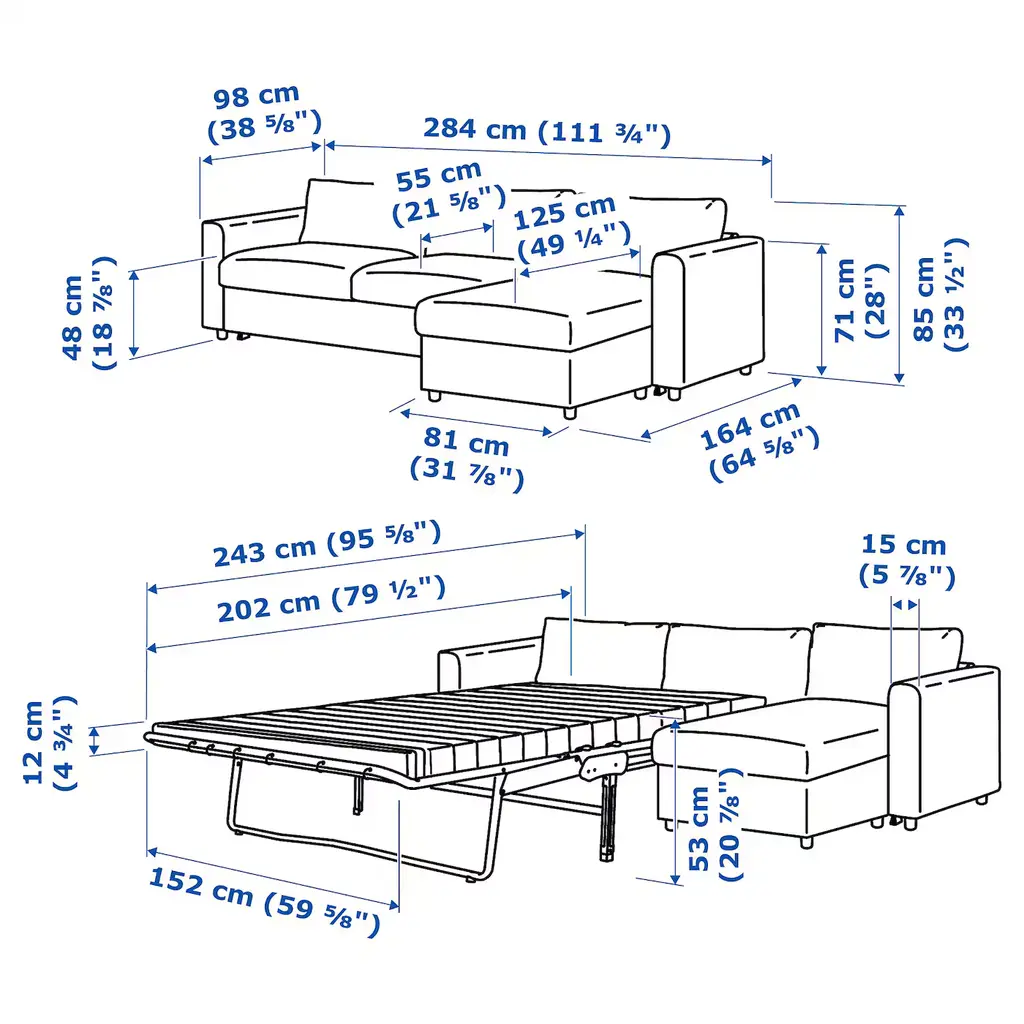 98 cm
(38 ⅝")

284 cm (111 ¾")

55 cm
(21 ⅝")

125 cm
(49 ¼")

48 cm
(18 ⅞")

71 cm
(28")

85 cm
(33 ½")

81 cm
(31 ⅞")

164 cm
(64 ⅝")

243 cm (95 ⅝")

202 cm (79 ½")

15 cm
(5 ⅞")

12 cm
(4 ¾")

53 cm
(20 ⅞")

152 cm (59 ⅝")