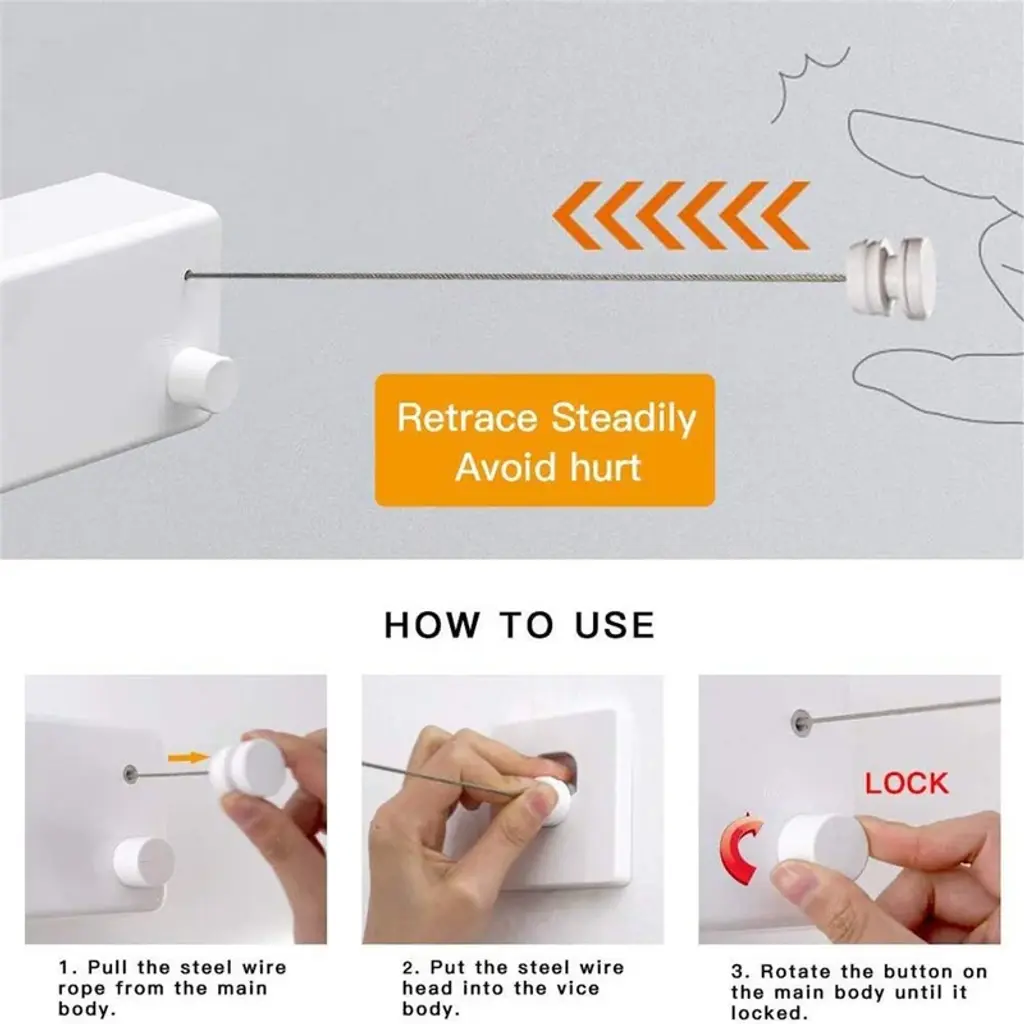 Retrace Steadily
Avoid hurt

HOW TO USE

LOCK

1. Pull the steel wire rope from the main body.

2. Put the steel wire head into the vice body.

3. Rotate the button on the main body until it locked.