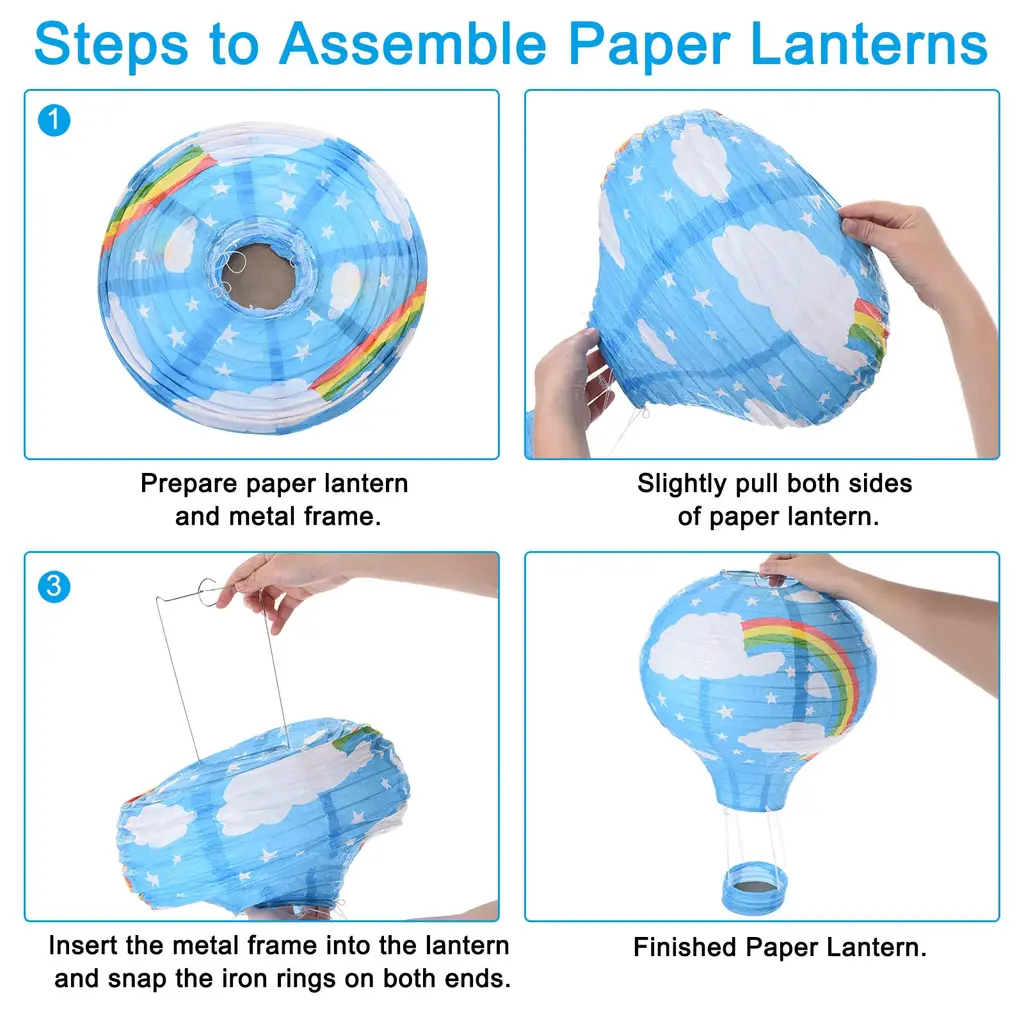 Steps to Assemble Paper Lanterns

1

Prepare paper lantern and metal frame.

Slightly pull both sides of paper lantern.

3

Insert the metal frame into the lantern and snap the iron rings on both ends.

Finished Paper Lantern.