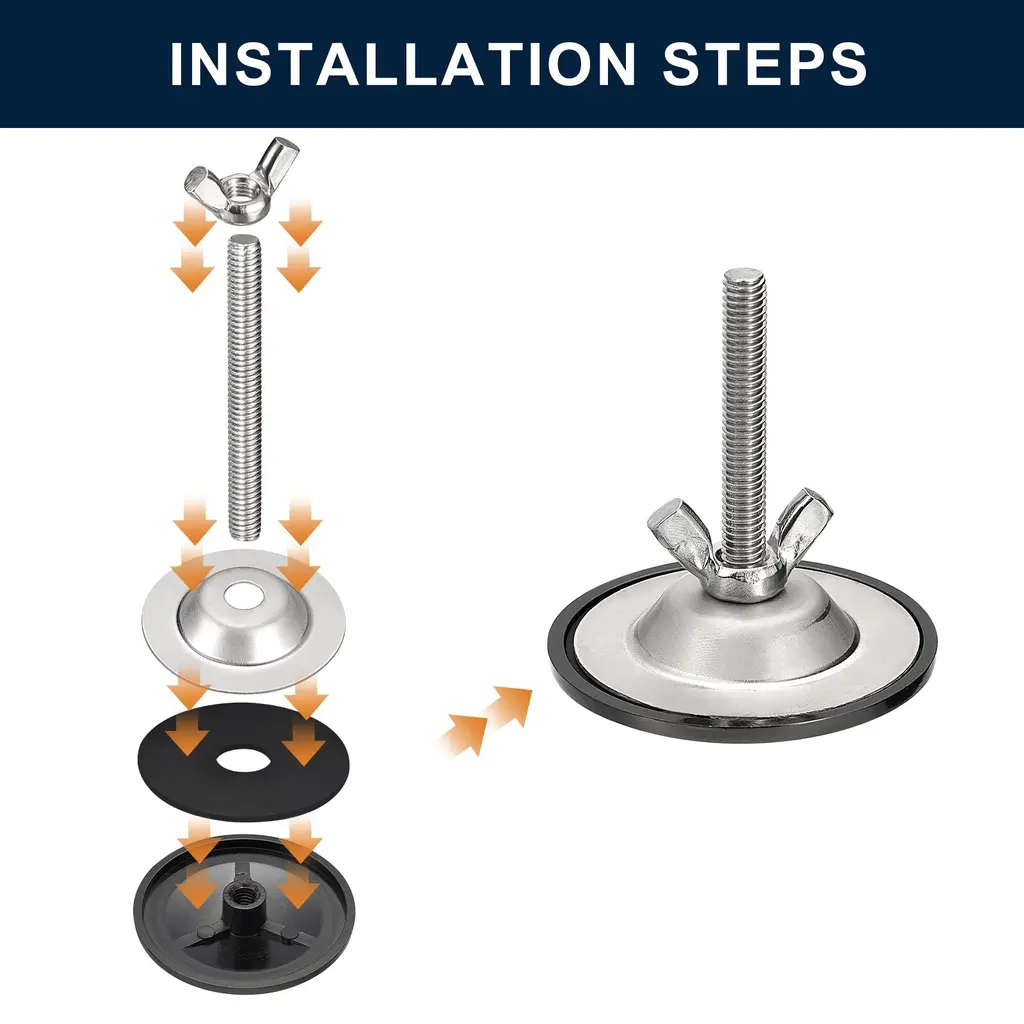 INSTALLATION STEPS