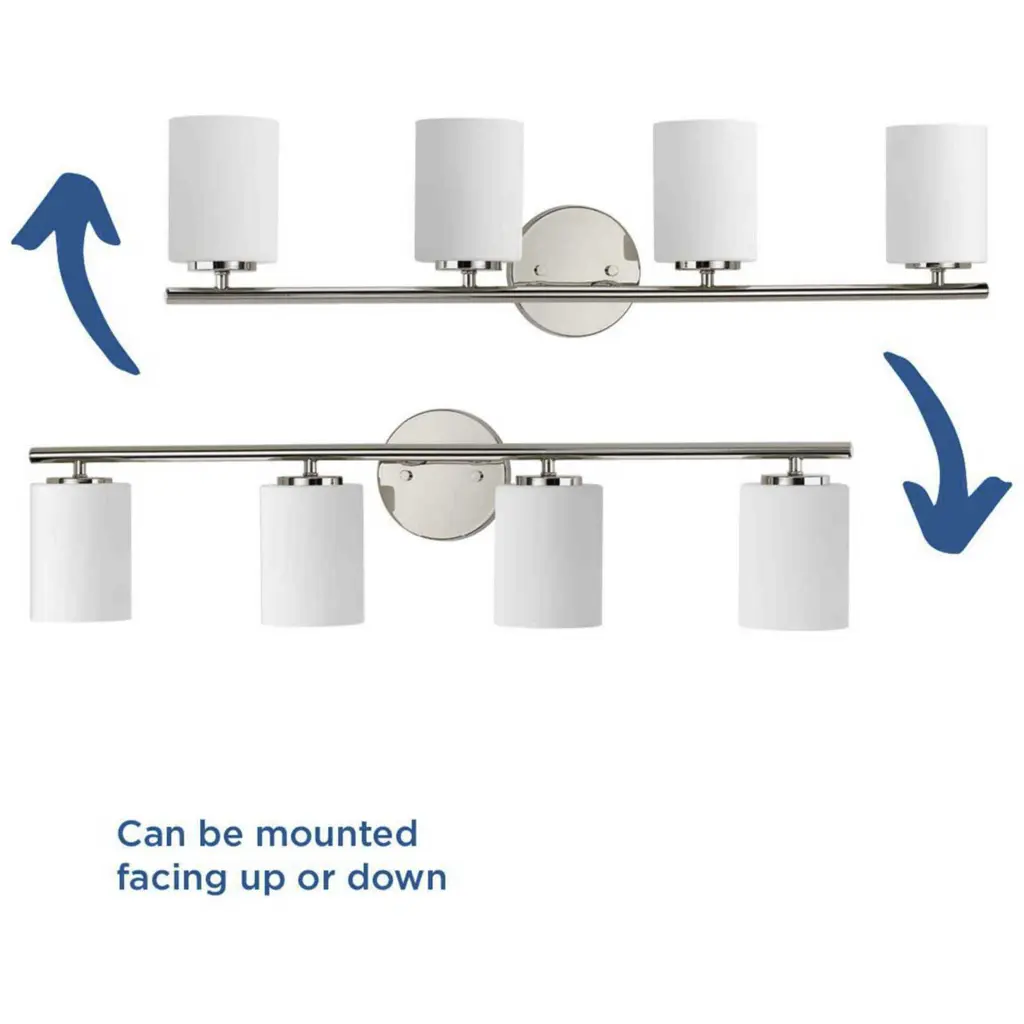 Can be mounted facing up or down