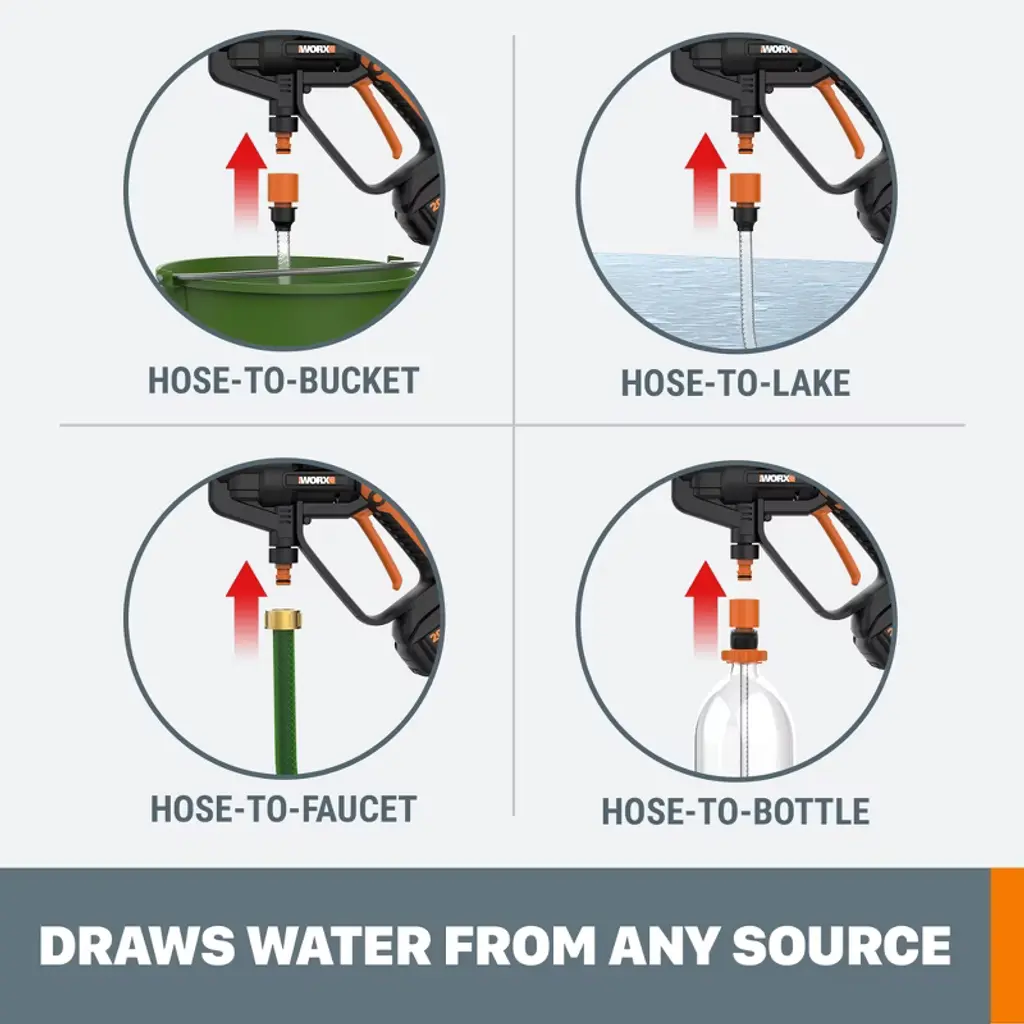 WORX

HOSE-TO-BUCKET

WORX

HOSE-TO-LAKE

WORX

HOSE-TO-FAUCET

WORX

HOSE-TO-BOTTLE

DRAWS WATER FROM ANY SOURCE