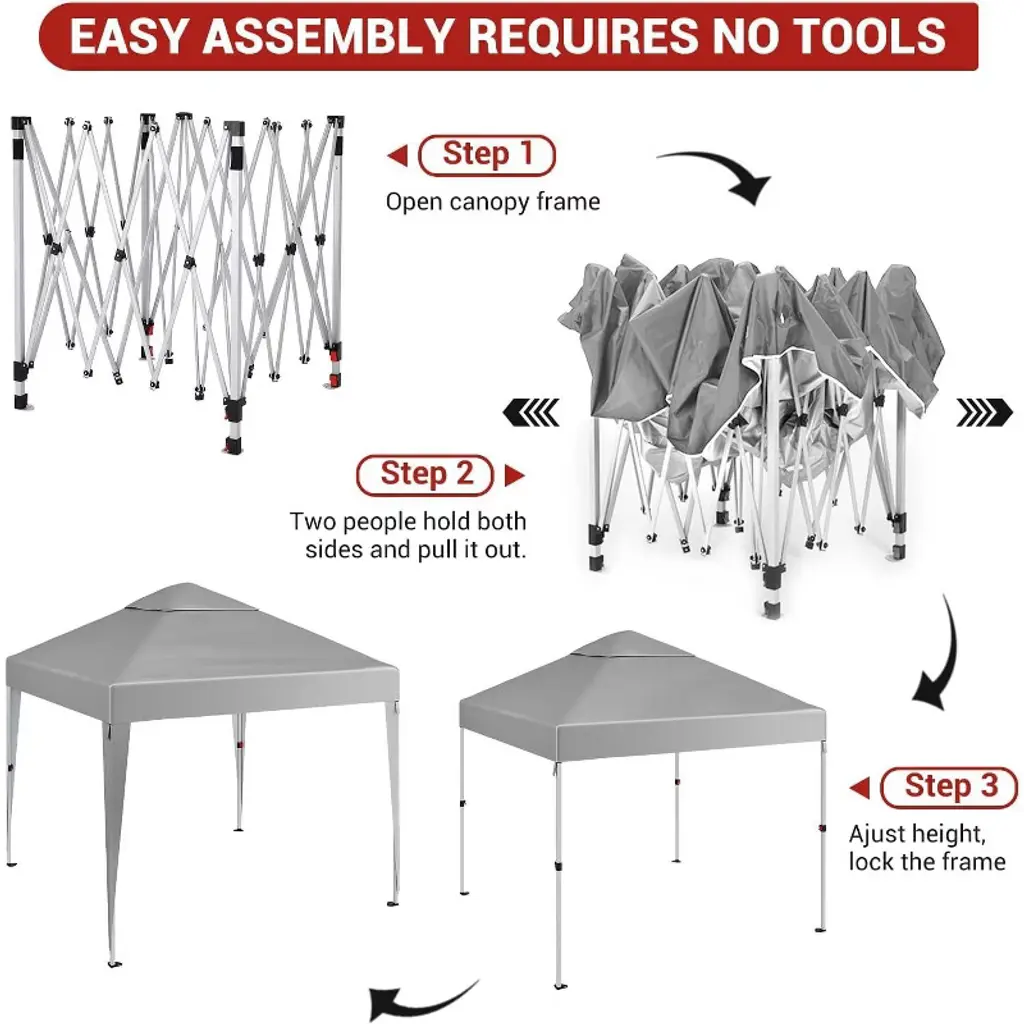 EASY ASSEMBLY REQUIRES NO TOOLS

Step 1
Open canopy frame

Step 2
Two people hold both sides and pull it out.

Step 3
Ajust height, lock the frame