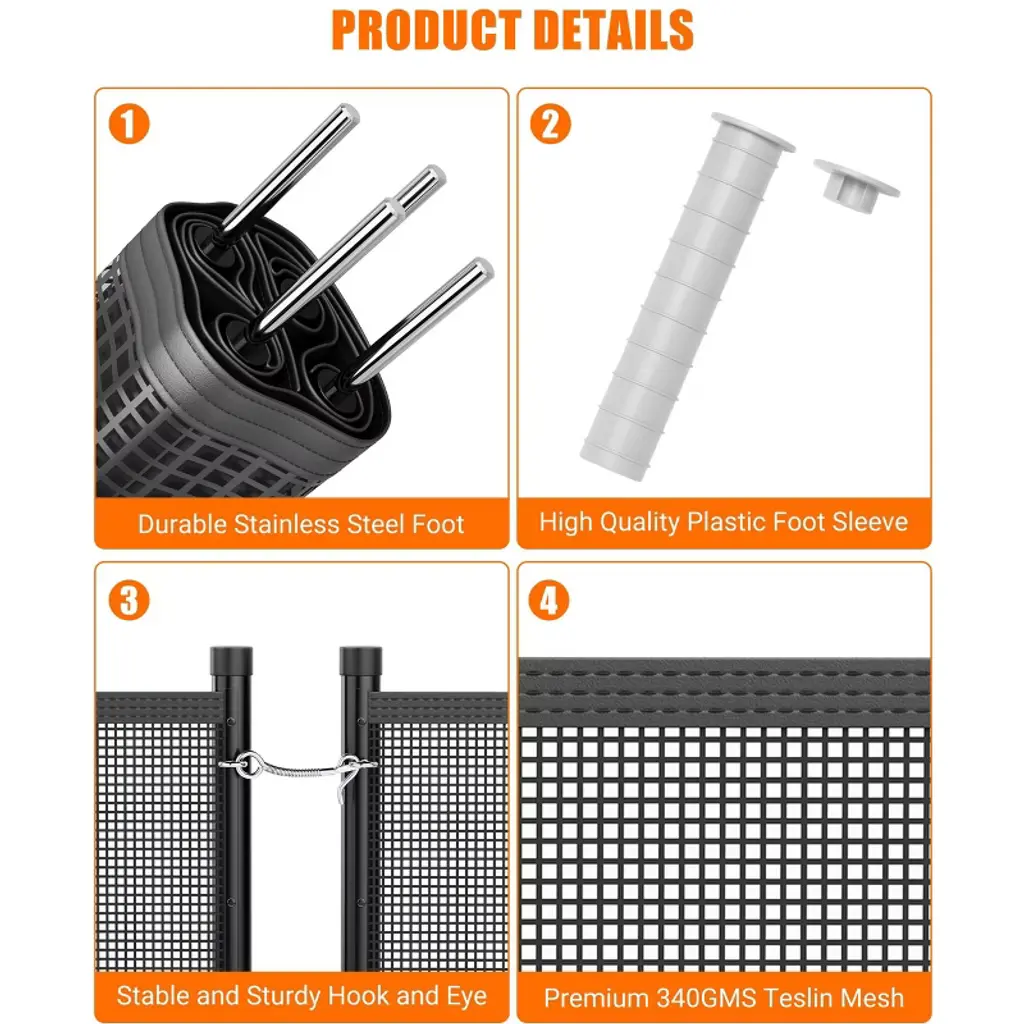 PRODUCT DETAILS

1

Durable Stainless Steel Foot

2

High Quality Plastic Foot Sleeve

3

Stable and Sturdy Hook and Eye

4

Premium 340GMS Teslin Mesh