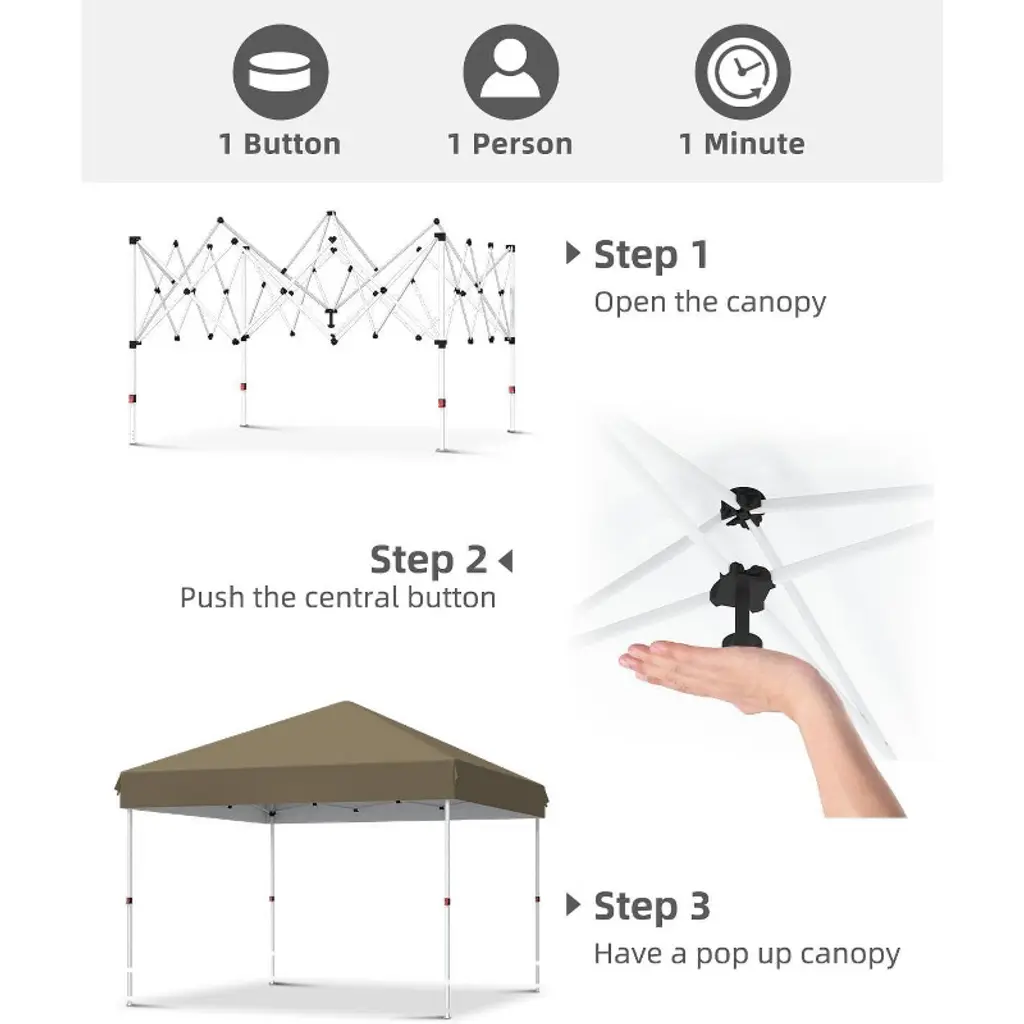 1 Button
1 Person
1 Minute

Step 1
Open the canopy

Step 2
Push the central button

Step 3
Have a pop up canopy